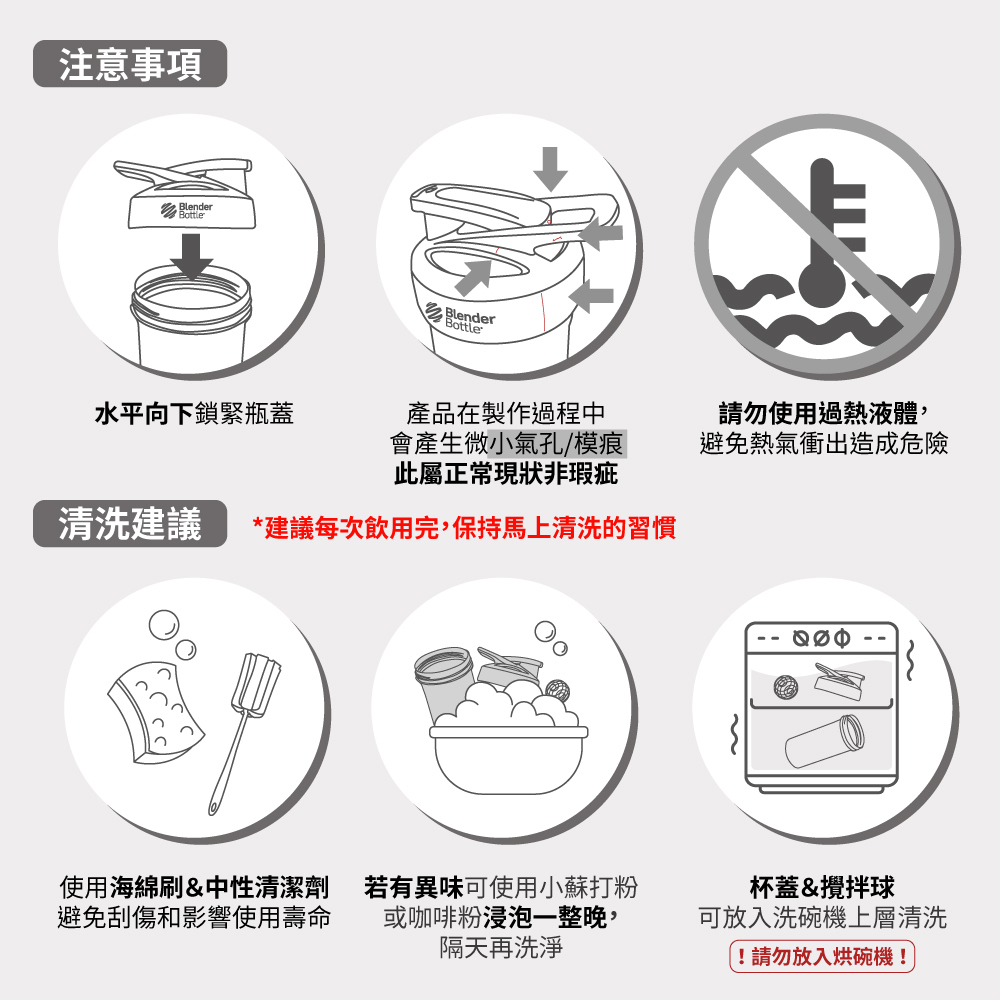 注意事項

Blender Bottle

水平向下鎖緊瓶蓋

Blender Bottle

產品在製作過程中
會產生微小氣孔/模痕
此屬正常現狀非瑕疵

請勿使用過熱液體，
避免熱氣衝出造成危險

清洗建議

*建議每次飲用完，保持馬上清洗的習慣

使用海綿刷&中性清潔劑
避免刮傷和影響使用壽命

若有異味可使用小蘇打粉
或咖啡粉浸泡一整晚，
隔天再洗淨

杯蓋&攪拌球
可放入洗碗機上層清洗
！請勿放入烘碗機！