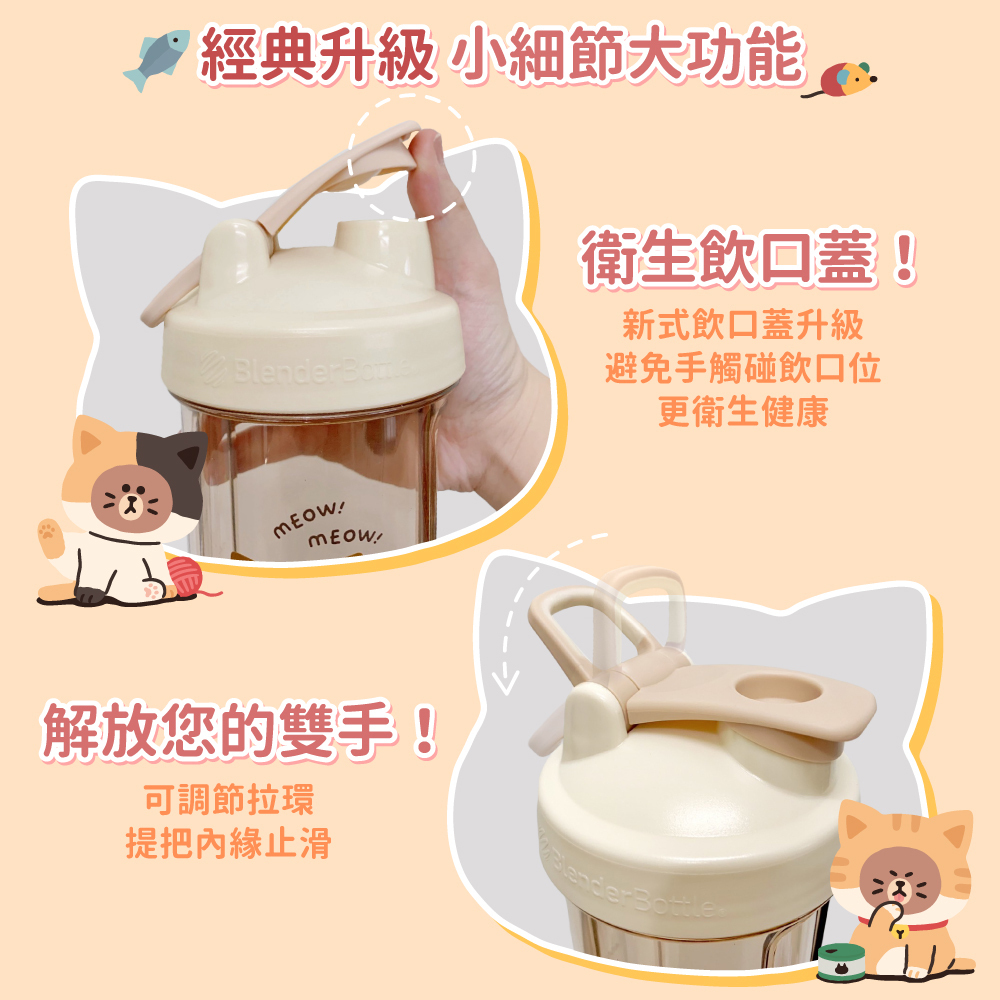 經典升級 小細節大功能

BlenderBottle

MEOW!
MEOW!

衛生飲口蓋！
新式飲口蓋升級
避免手觸碰飲口位
更衛生健康

解放您的雙手！
可調節拉環
提把內緣止滑

BlenderBottle