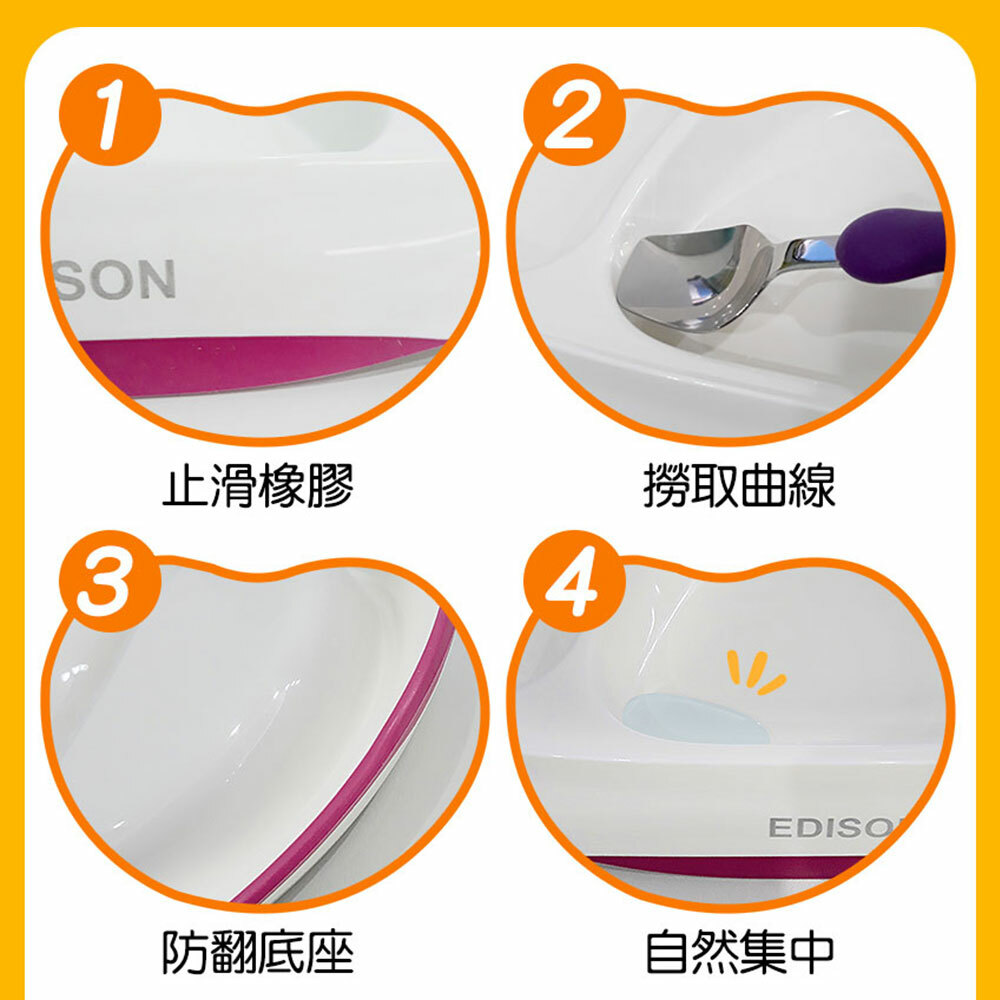 1

SON

止滑橡膠

2

撈取曲線

3

防翻底座

4

EDISO

自然集中