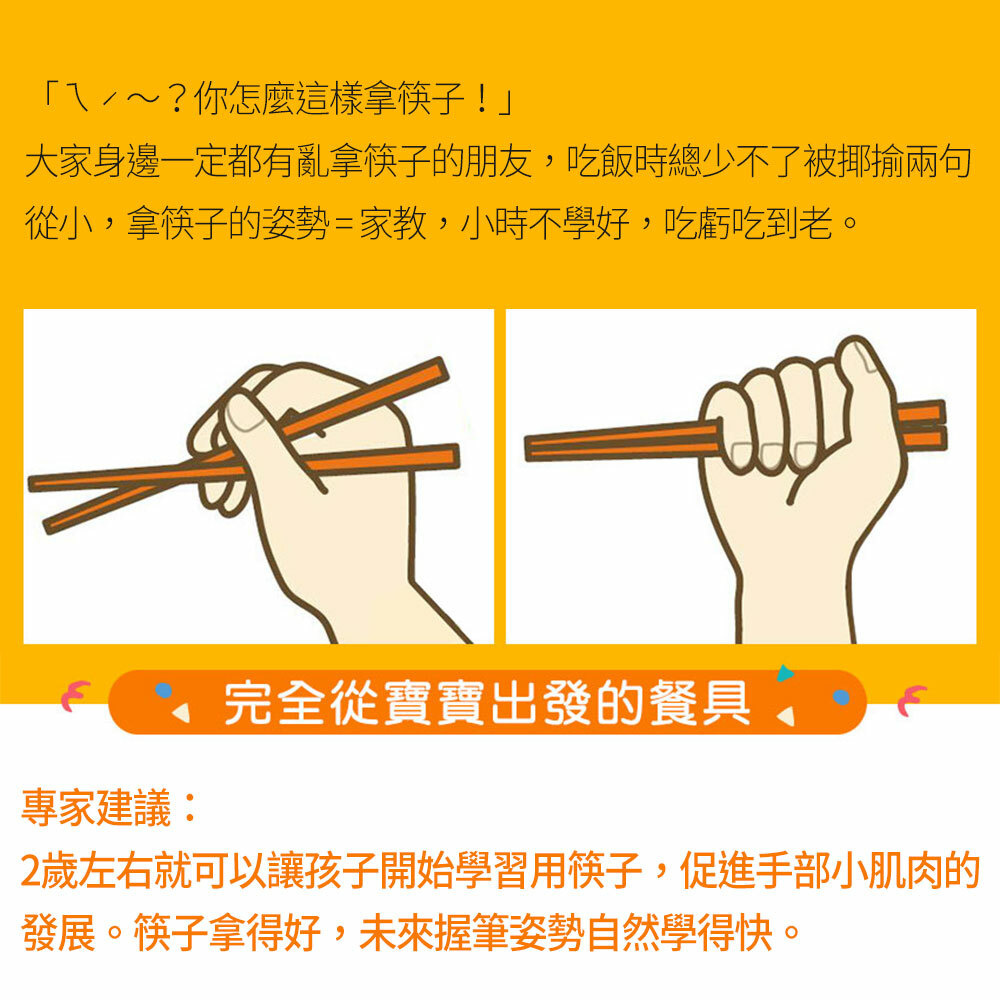 「ㄟˊ～？你怎麼這樣拿筷子！」
大家身邊一定都有亂拿筷子的朋友，吃飯時總少不了被揶揄兩句
從小，拿筷子的姿勢＝家教，小時不學好，吃虧吃到老。

完全從寶寶出發的餐具

專家建議：
2歲左右就可以讓孩子開始學習用筷子，促進手部小肌肉的發展。筷子拿得好，未來握筆姿勢自然學得快。