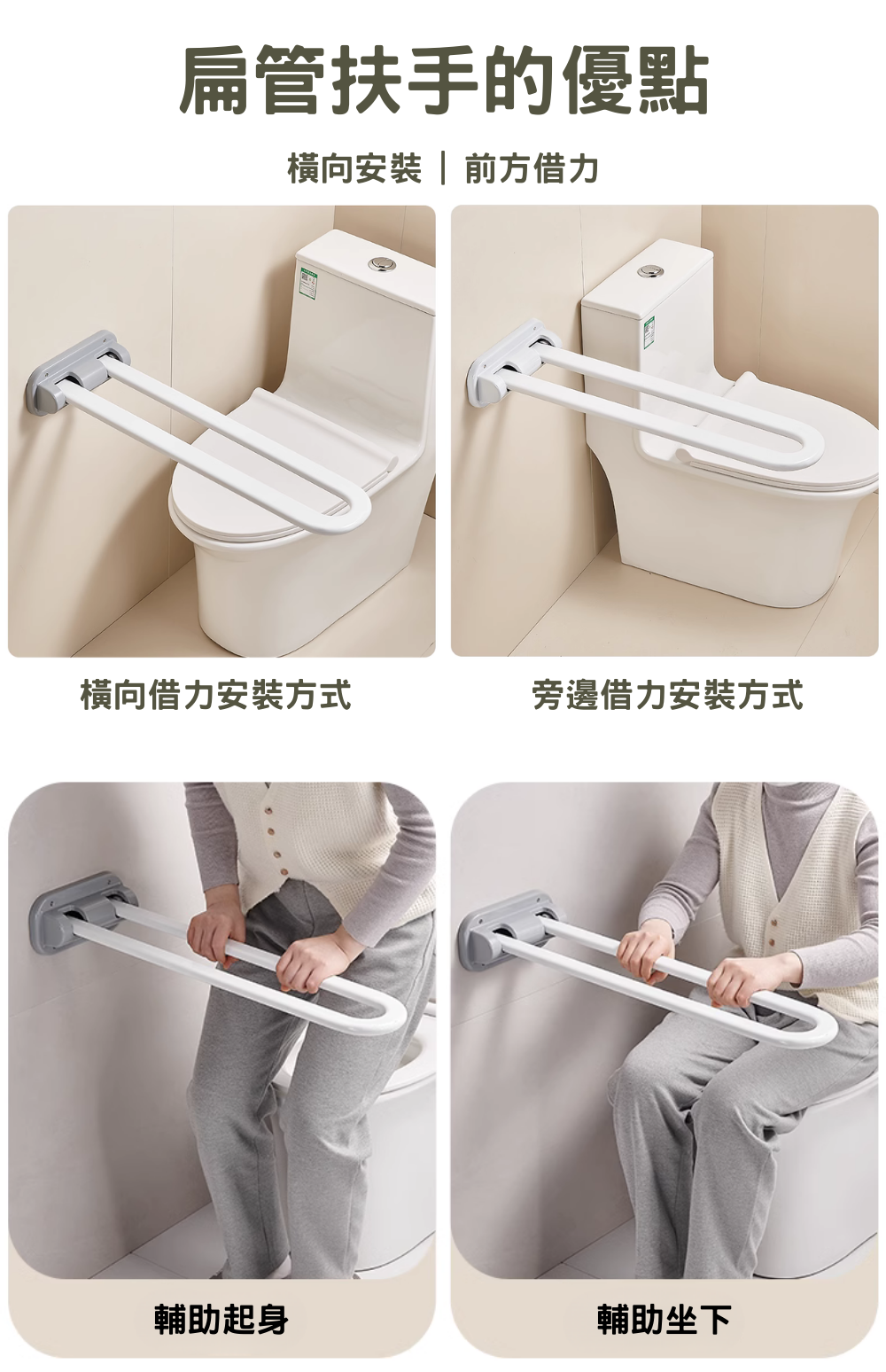 扁管扶手的優點

橫向安裝 | 前方借力

橫向借力安裝方式

旁邊借力安裝方式

輔助起身

輔助坐下