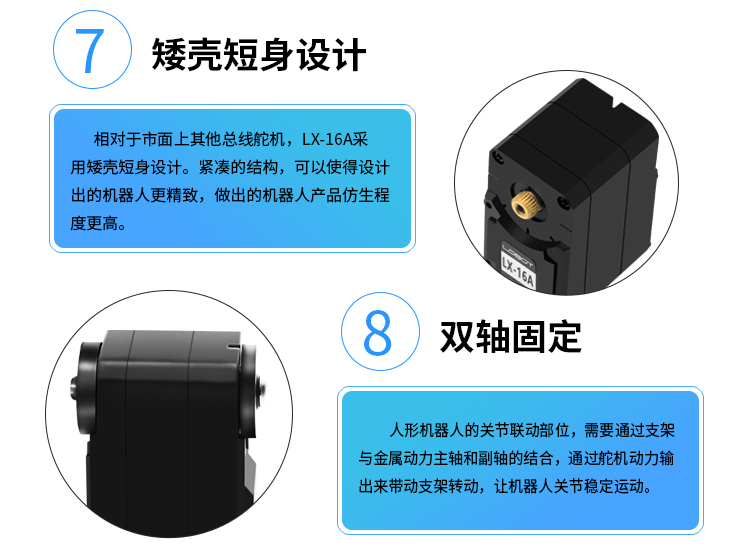 7 矮壳短身设计

相对于市面上其他总线舵机，LX-16A采用矮壳短身设计。紧凑的结构，可以使得设计出的机器人更精致，做出的机器人产品仿生程度更高。

LOBOT
LX-16A

8 双轴固定

人形机器人的关节联动部位，需要通过支架与金属动力主轴和副轴的结合，通过舵机动力输出来带动支架转动，让机器人关节稳定运动。