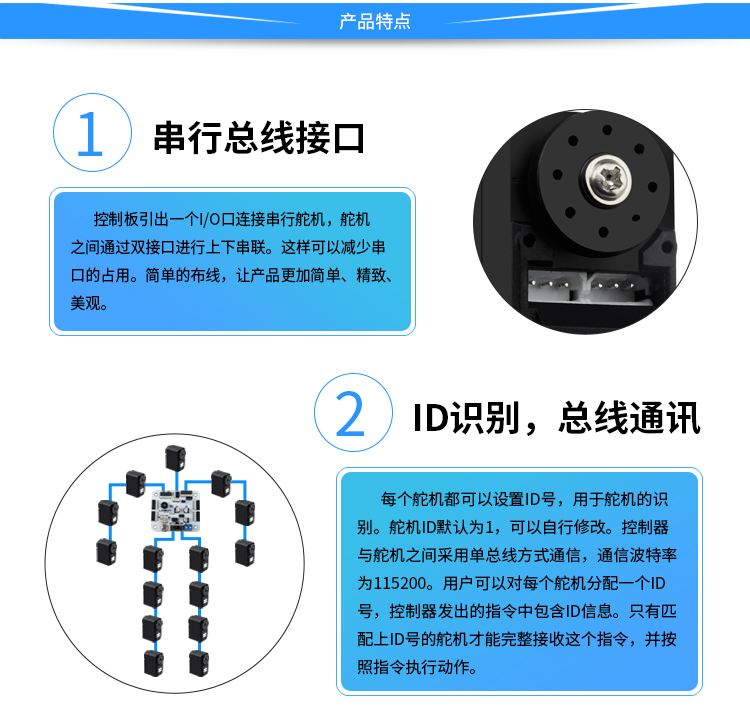 产品特点

1 串行总线接口

控制板引出一个I/O口连接串行舵机，舵机之间通过双接口进行上下串联。这样可以减少串口的占用。简单的布线，让产品更加简单、精致、美观。

2 ID识别，总线通讯

每个舵机都可以设置ID号，用于舵机的识别。舵机ID默认为1，可以自行修改。控制器与舵机之间采用单总线方式通信，通信波特率为115200。用户可以对每个舵机分配一个ID号，控制器发出的指令中包含ID信息。只有匹配上ID号的舵机才能完整接收这个指令，并按照指令执行动作。