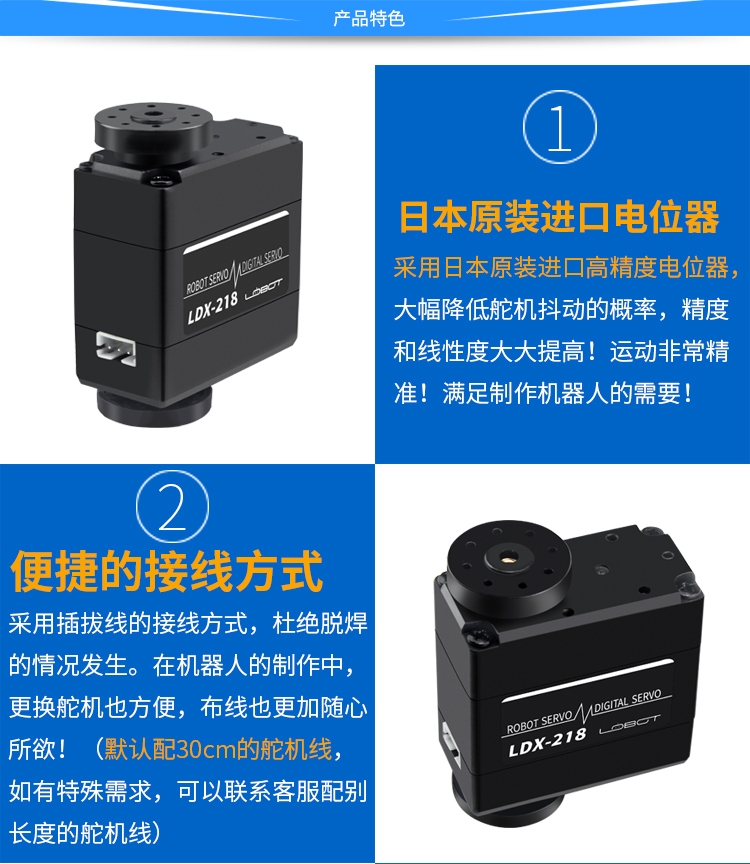 产品特色

ROBOT SERVO DIGITAL SERVO
LDX-218 LOBOT

①

日本原装进口电位器

采用日本原装进口高精度电位器，大幅降低舵机抖动的概率，精度和线性度大大提高！运动非常精准！满足制作机器人的需要！

②

便捷的接线方式

采用插拔线的接线方式，杜绝脱焊的情况发生。在机器人的制作中，更换舵机也方便，布线也更加随心所欲！（默认配30cm的舵机线，如有特殊需求，可以联系客服配别长度的舵机线）

ROBOT SERVO DIGITAL SERVO
LDX-218 LOBOT