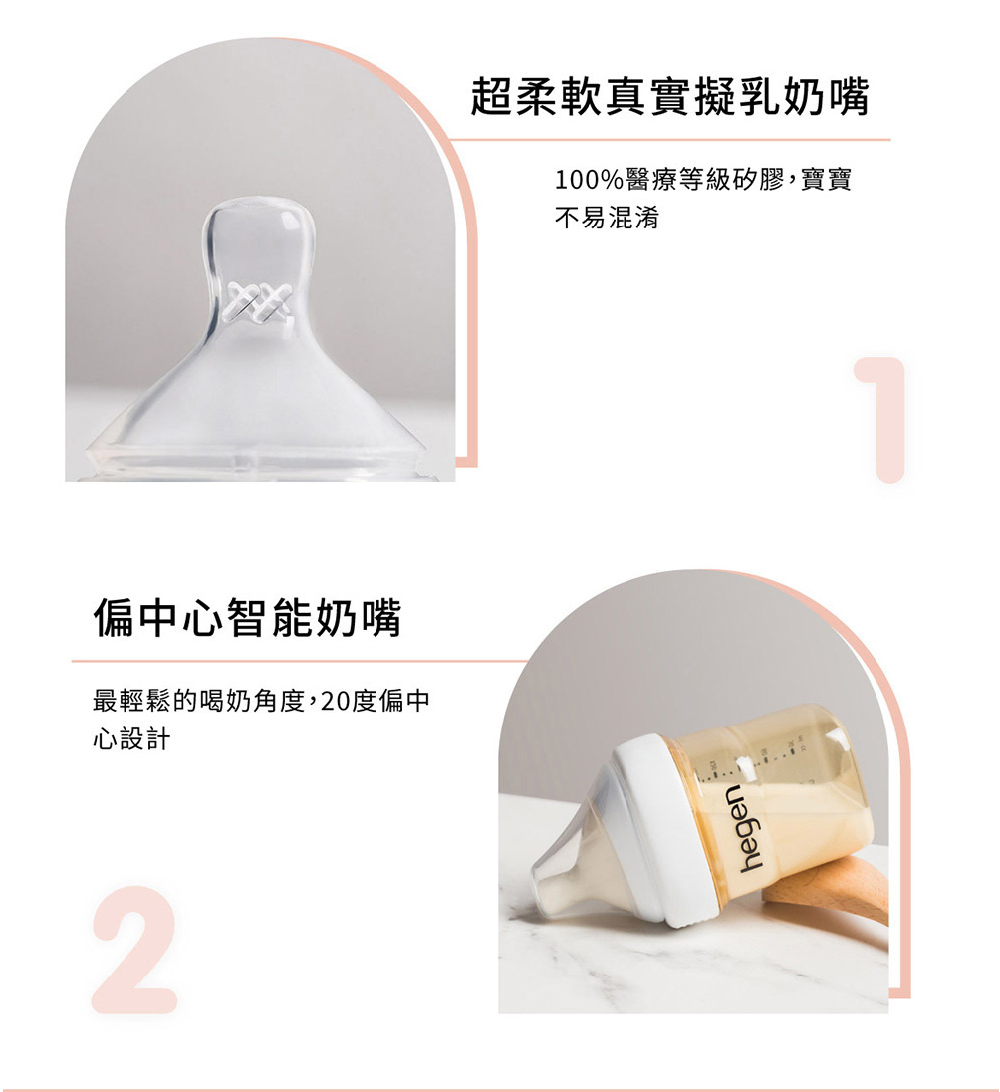 超柔軟真實擬乳奶嘴

100%醫療等級矽膠，寶寶不易混淆

1

偏中心智能奶嘴

最輕鬆的喝奶角度，20度偏中心設計

2

hegen