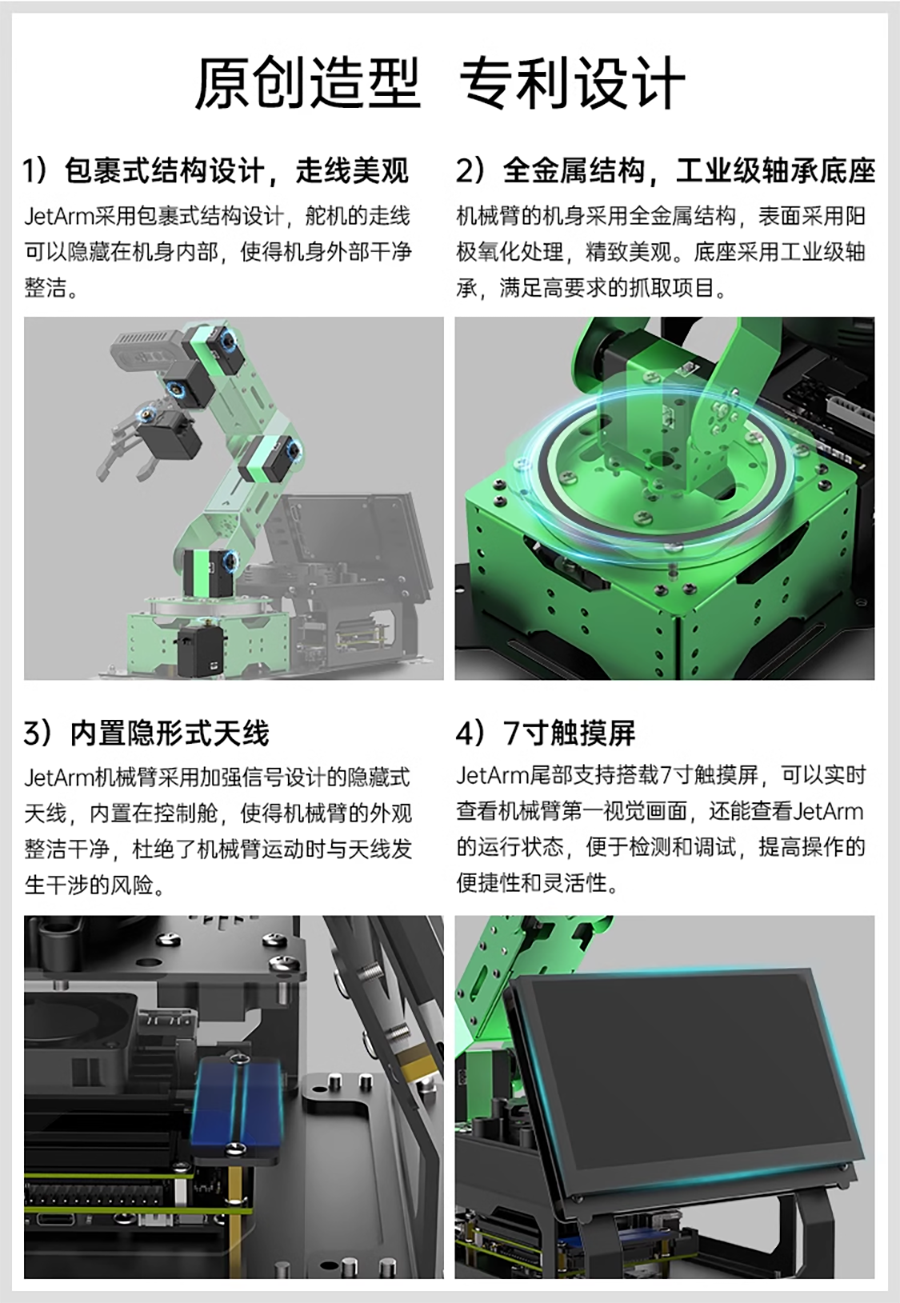 原创造型 专利设计

1）包裹式结构设计，走线美观

JetArm采用包裹式结构设计，舵机的走线可以隐藏在机身内部，使得机身外部干净整洁。

2）全金属结构，工业级轴承底座

机械臂的机身采用全金属结构，表面采用阳极氧化处理，精致美观。底座采用工业级轴承，满足高要求的抓取项目。

3）内置隐形式天线

JetArm机械臂采用加强信号设计的隐藏式天线，内置在控制舱，使得机械臂的外观整洁干净，杜绝了机械臂运动时与天线发生干涉的风险。

4）7寸触摸屏

JetArm尾部支持搭载7寸触摸屏，可以实时查看机械臂第一视觉画面，还能查看JetArm的运行状态，便于检测和调试，提高操作的便捷性和灵活性。