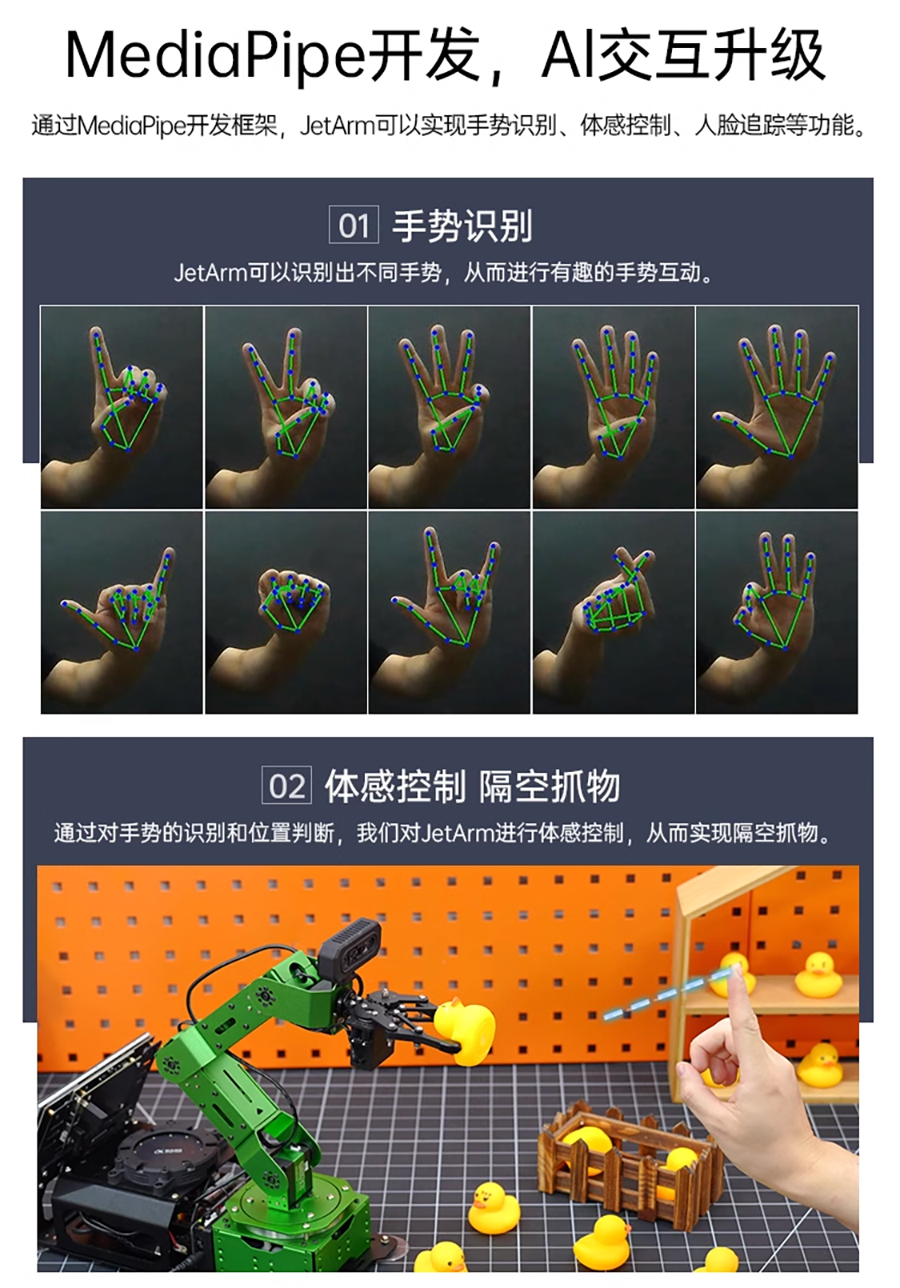 MediaPipe开发，AI交互升级

通过MediaPipe开发框架，JetArm可以实现手势识别、体感控制、人脸追踪等功能。

01 手势识别

JetArm可以识别出不同手势，从而进行有趣的手势互动。

02 体感控制 隔空抓物

通过对手势的识别和位置判断，我们对JetArm进行体感控制，从而实现隔空抓物。