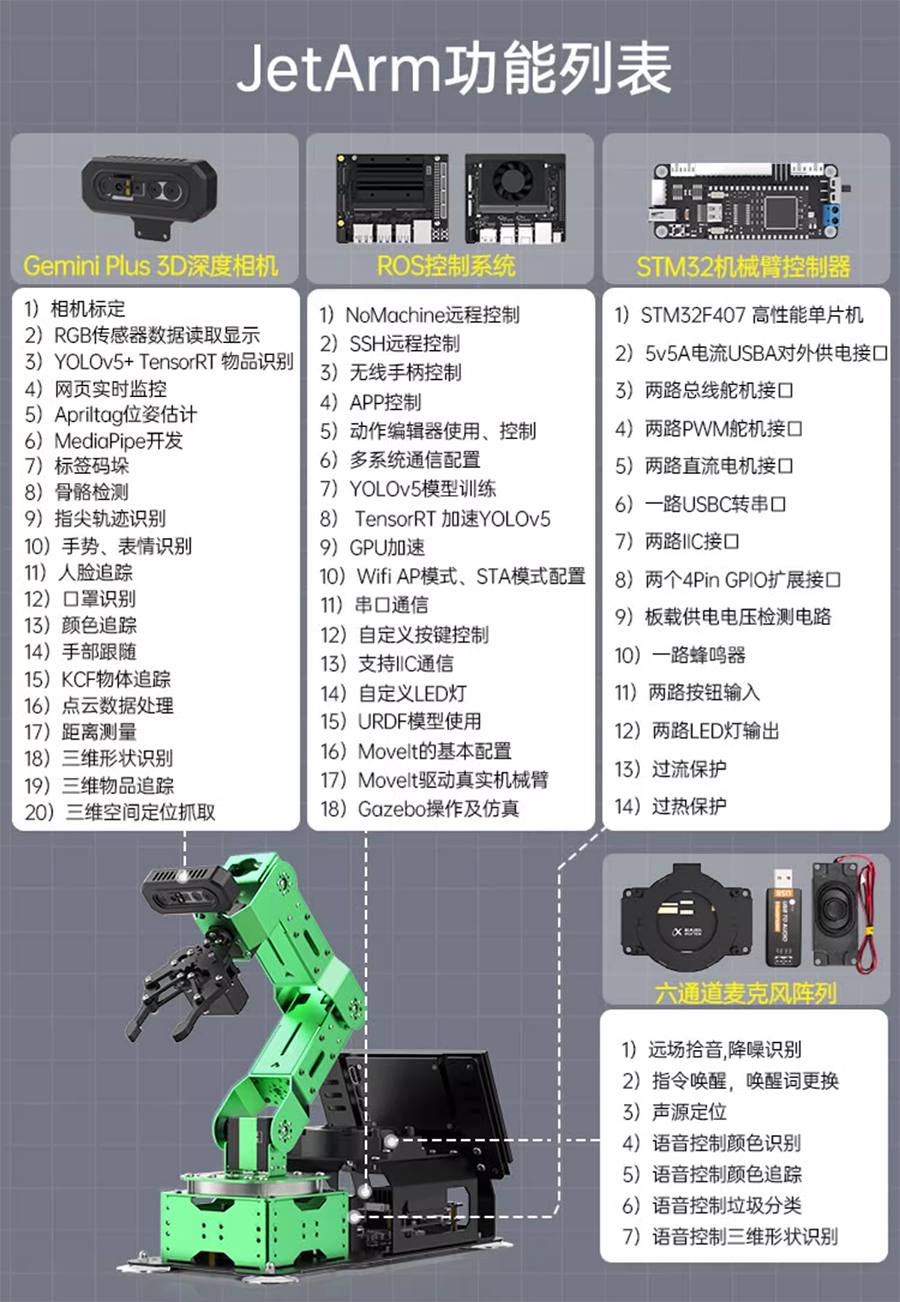 JetArm功能列表

Gemini Plus 3D深度相机

1）相机标定
2）RGB传感器数据读取显示
3）YOLOv5+ TensorRT 物品识别
4）网页实时监控
5）Apriltag位姿估计
6）MediaPipe开发
7）标签码垛
8）骨骼检测
9）指尖轨迹识别
10）手势、表情识别
11）人脸追踪
12）口罩识别
13）颜色追踪
14）手部跟随
15）KCF物体追踪
16）点云数据处理
17）距离测量
18）三维形状识别
19）三维物品追踪
20）三维空间定位抓取

ROS控制系统

1）NoMachine远程控制
2）SSH远程控制
3）无线手柄控制
4）APP控制
5）动作编辑器使用、控制
6）多系统通信配置
7）YOLOv5模型训练
8）TensorRT 加速YOLOv5
9）GPU加速
10）Wifi AP模式、STA模式配置
11）串口通信
12）自定义按键控制
13）支持IIC通信
14）自定义LED灯
15）URDF模型使用
16）MoveIt的基本配置
17）MoveIt驱动真实机械臂
18）Gazebo操作及仿真

STM32机械臂控制器

1）STM32F407 高性能单片机
2）5v5A电流USBA对外供电接口
3）两路总线舵机接口
4）两路PWM舵机接口
5）两路直流电机接口
6）一路USBC转串口
7）两路IIC接口
8）两个4Pin GPIO扩展接口
9）板载供电电压检测电路
10）一路蜂鸣器
11）两路按钮输入
12）两路LED灯输出
13）过流保护
14）过热保护

六通道麦克风阵列

1）远场拾音,降噪识别
2）指令唤醒，唤醒词更换
3）声源定位
4）语音控制颜色识别
5）语音控制颜色追踪
6）语音控制垃圾分类
7）语音控制三维形状识别