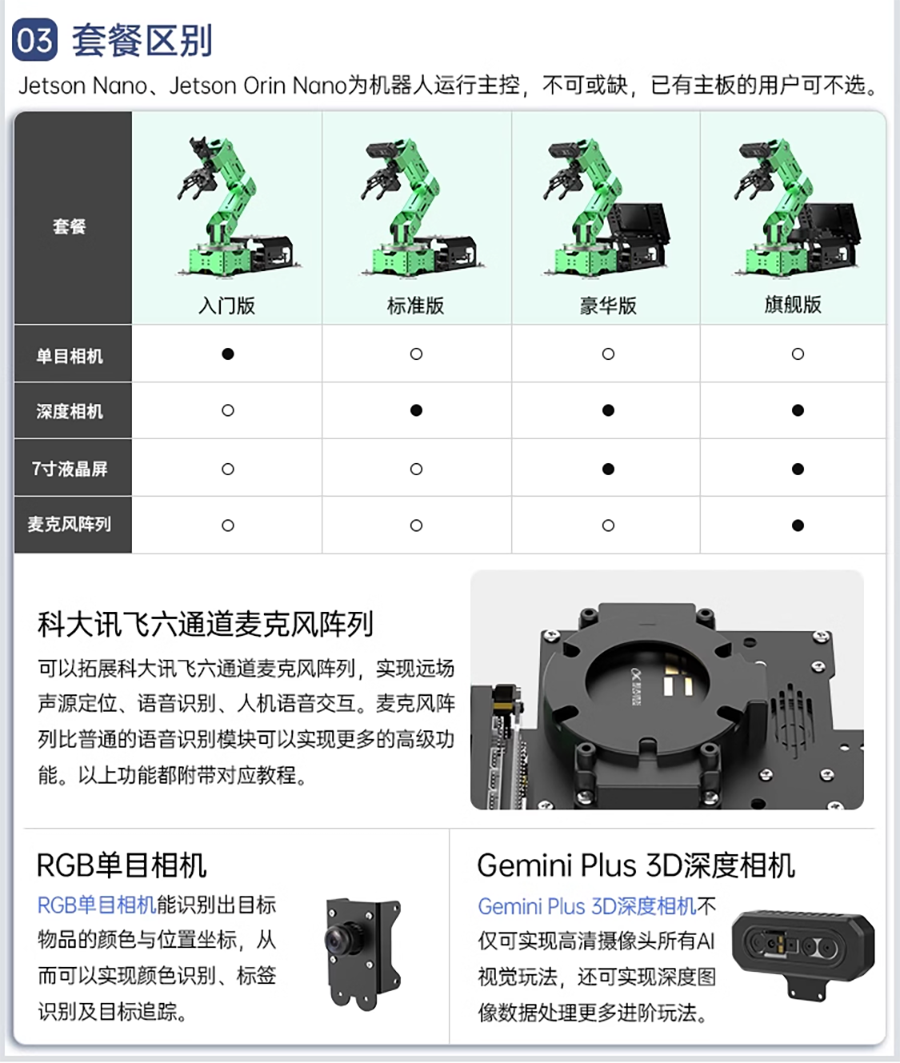 03 套餐区别

Jetson Nano、Jetson Orin Nano为机器人运行主控，不可或缺，已有主板的用户可不选。

| 套餐 | 入门版 | 标准版 | 豪华版 | 旗舰版 |
|---|---|---|---|---|
| 单目相机 | ● | ○ | ○ | ○ |
| 深度相机 | ○ | ● | ● | ● |
| 7寸液晶屏 | ○ | ○ | ● | ● |
| 麦克风阵列 | ○ | ○ | ○ | ● |

科大讯飞六通道麦克风阵列

可以拓展科大讯飞六通道麦克风阵列，实现远场声源定位、语音识别、人机语音交互。麦克风阵列比普通的语音识别模块可以实现更多的高级功能。以上功能都附带对应教程。

RGB单目相机

RGB单目相机能识别出目标物品的颜色与位置坐标，从而可以实现颜色识别、标签识别及目标追踪。

Gemini Plus 3D深度相机

Gemini Plus 3D深度相机不仅可实现高清摄像头所有AI视觉玩法，还可实现深度图像数据处理更多进阶玩法。