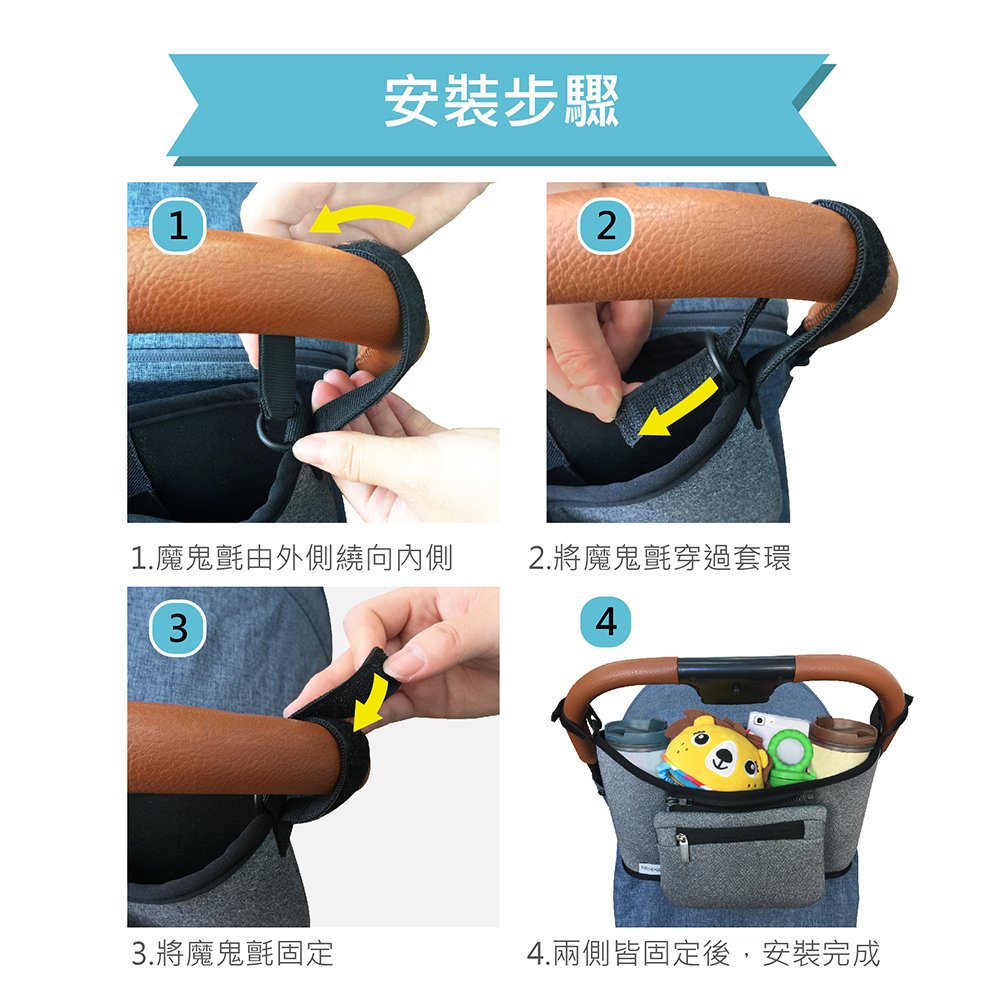 安裝步驟

1

2

1.魔鬼氈由外側繞向內側

2.將魔鬼氈穿過套環

3

4

3.將魔鬼氈固定

4.兩側皆固定後，安裝完成