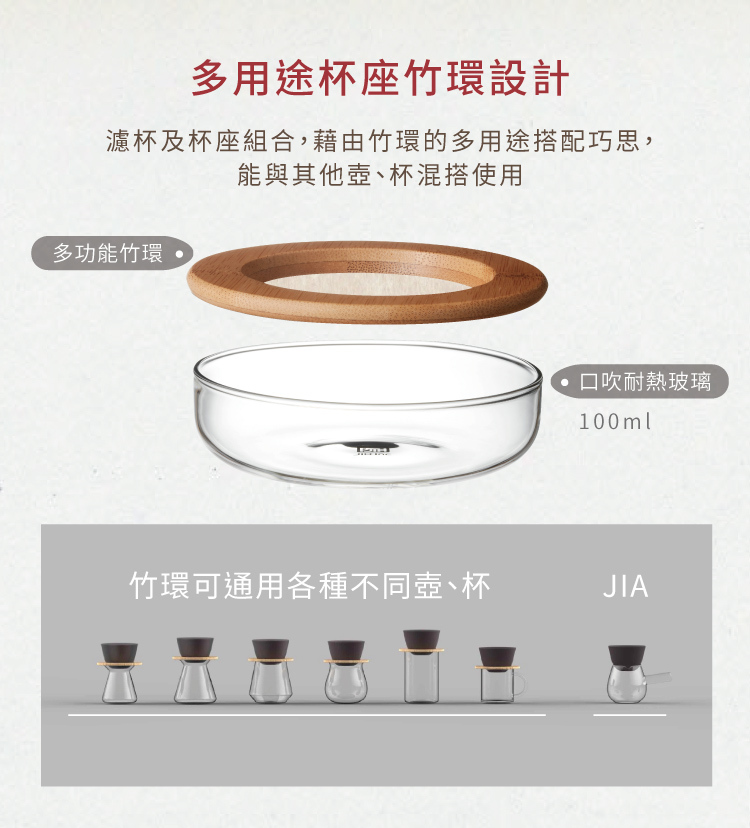 多用途杯座竹環設計

濾杯及杯座組合，藉由竹環的多用途搭配巧思，能與其他壺、杯混搭使用

多功能竹環

口吹耐熱玻璃
100ml

竹環可通用各種不同壺、杯

JIA