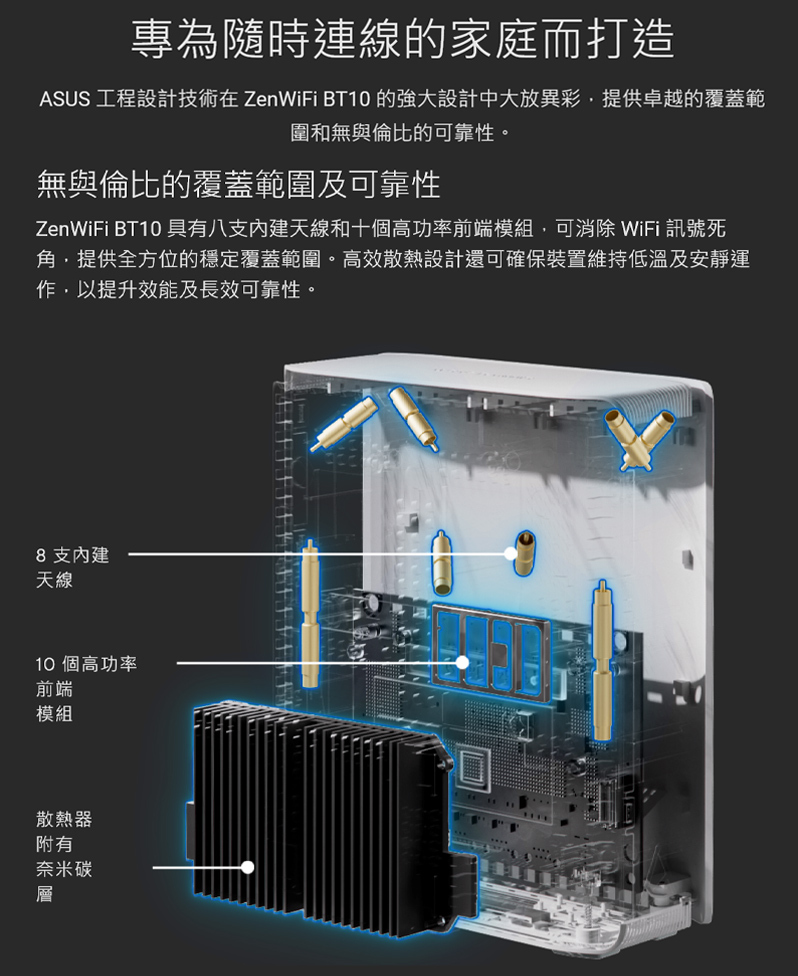 專為隨時連線的家庭而打造

ASUS 工程設計技術在 ZenWiFi BT10 的強大設計中大放異彩，提供卓越的覆蓋範圍和無與倫比的可靠性。

無與倫比的覆蓋範圍及可靠性

ZenWiFi BT10 具有八支內建天線和十個高功率前端模組，可消除 WiFi 訊號死角，提供全方位的穩定覆蓋範圍。高效散熱設計還可確保裝置維持低溫及安靜運作，以提升效能及長效可靠性。

8 支內建天線

10 個高功率前端模組

散熱器附有奈米碳層