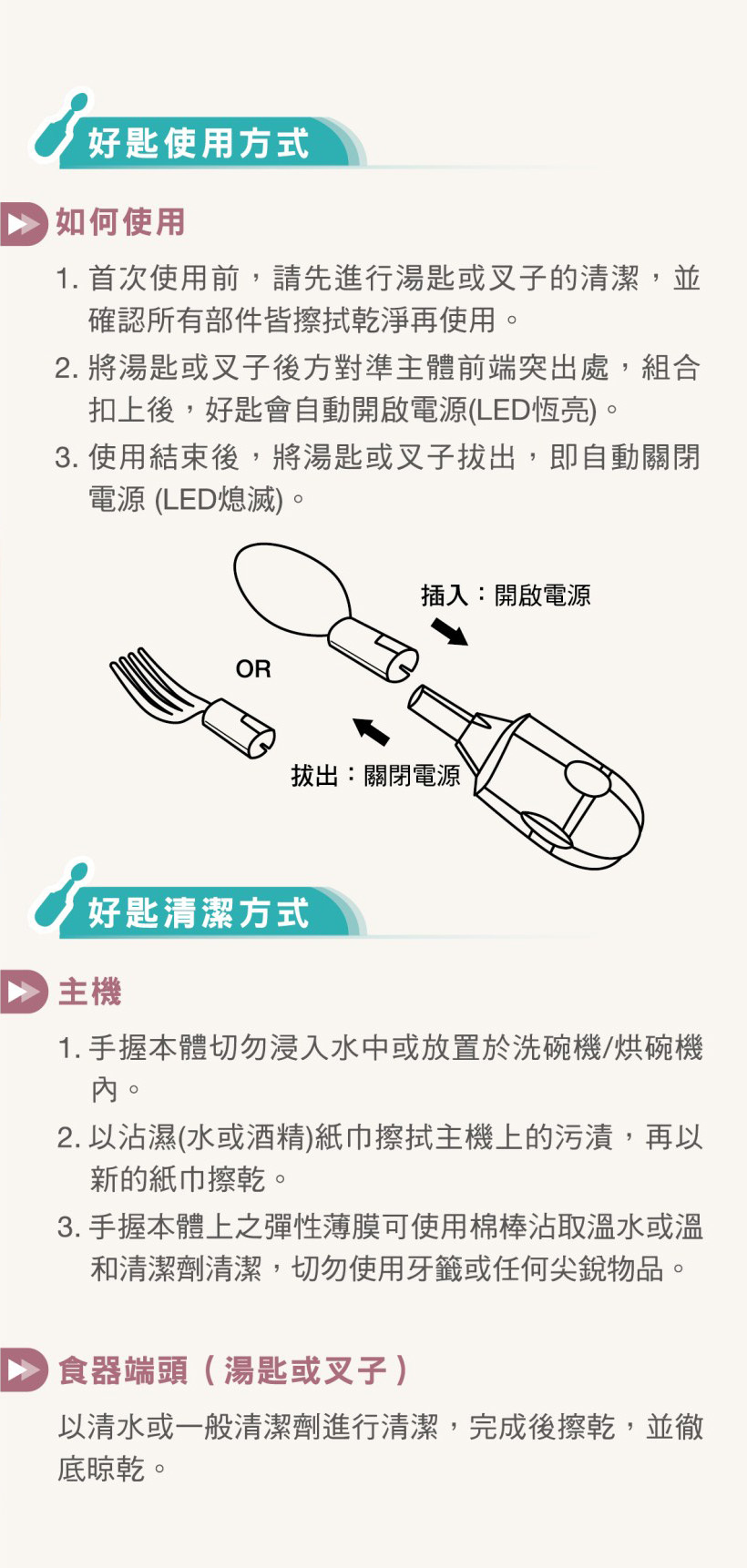 好匙使用方式

如何使用

1. 首次使用前，請先進行湯匙或叉子的清潔，並確認所有部件皆擦拭乾淨再使用。

2. 將湯匙或叉子後方對準主體前端突出處，組合扣上後，好匙會自動開啟電源(LED恆亮)。

3. 使用結束後，將湯匙或叉子拔出，即自動關閉電源 (LED熄滅)。

插入：開啟電源

OR

拔出：關閉電源

好匙清潔方式

主機

1. 手握本體切勿浸入水中或放置於洗碗機/烘碗機內。

2. 以沾濕(水或酒精)紙巾擦拭主機上的污漬，再以新的紙巾擦乾。

3. 手握本體上之彈性薄膜可使用棉棒沾取溫水或溫和清潔劑清潔，切勿使用牙籤或任何尖銳物品。

食器端頭（湯匙或叉子）

以清水或一般清潔劑進行清潔，完成後擦乾，並徹底晾乾。