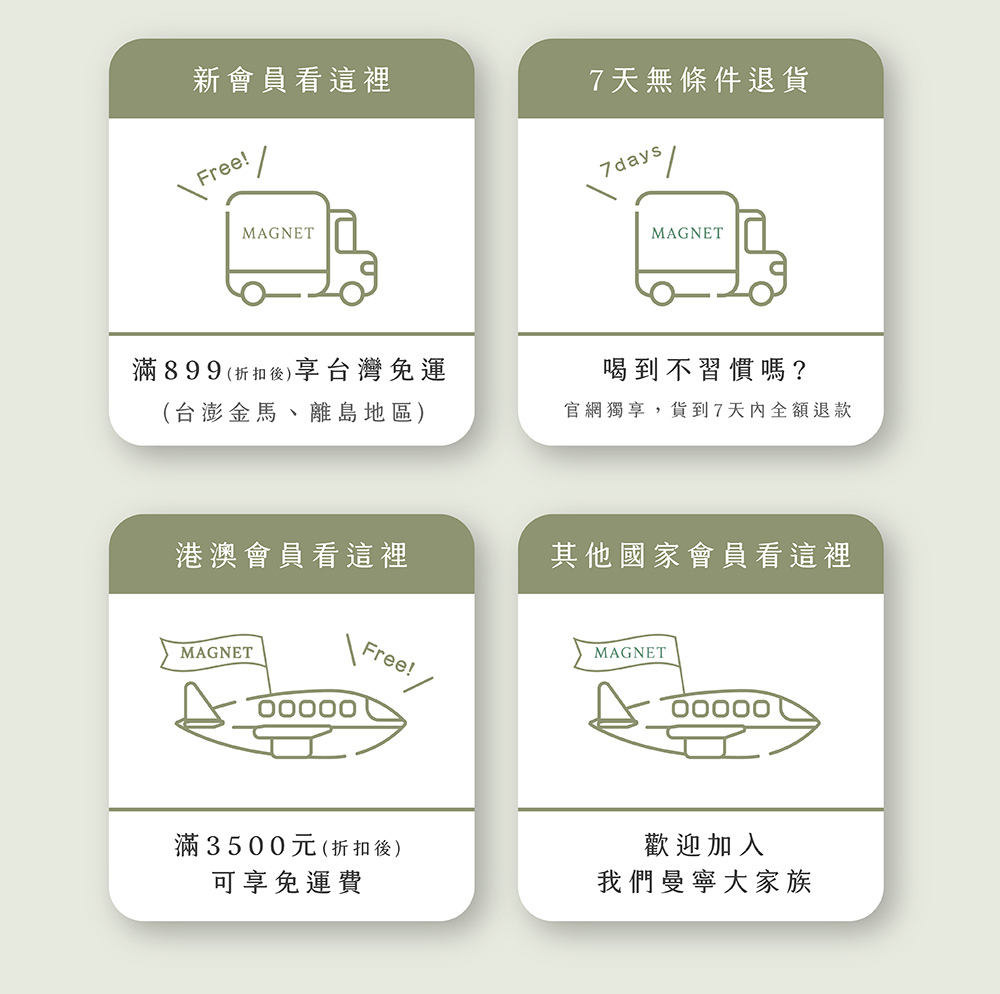 新會員看這裡

Free!

MAGNET

滿899(折扣後)享台灣免運
(台澎金馬、離島地區)

7天無條件退貨

7days

MAGNET

喝到不習慣嗎?
官網獨享，貨到7天內全額退款

港澳會員看這裡

MAGNET

Free!

滿3500元(折扣後)
可享免運費

其他國家會員看這裡

MAGNET

歡迎加入
我們曼寧大家族