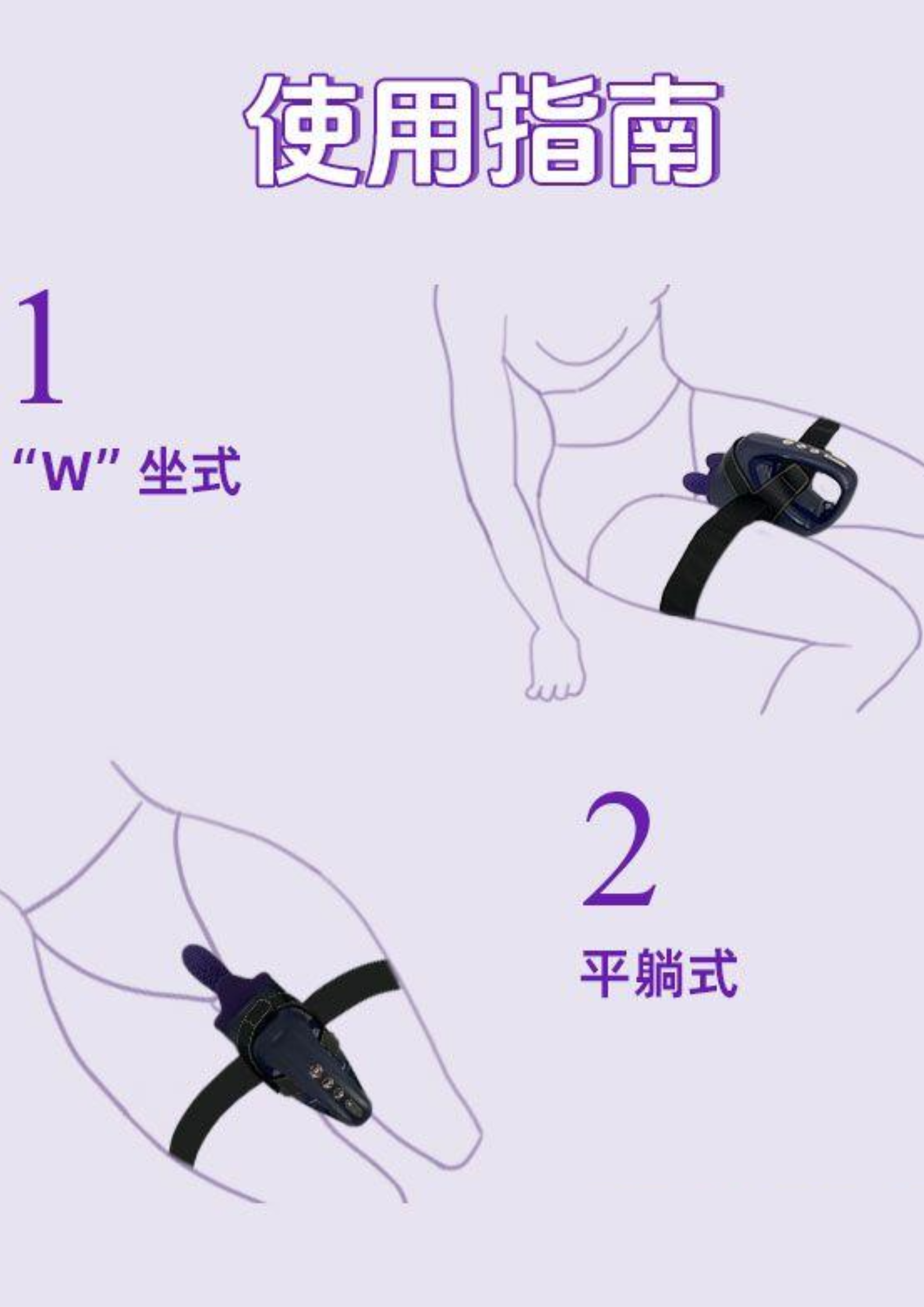 使用指南

1

“W” 坐式

2

平躺式