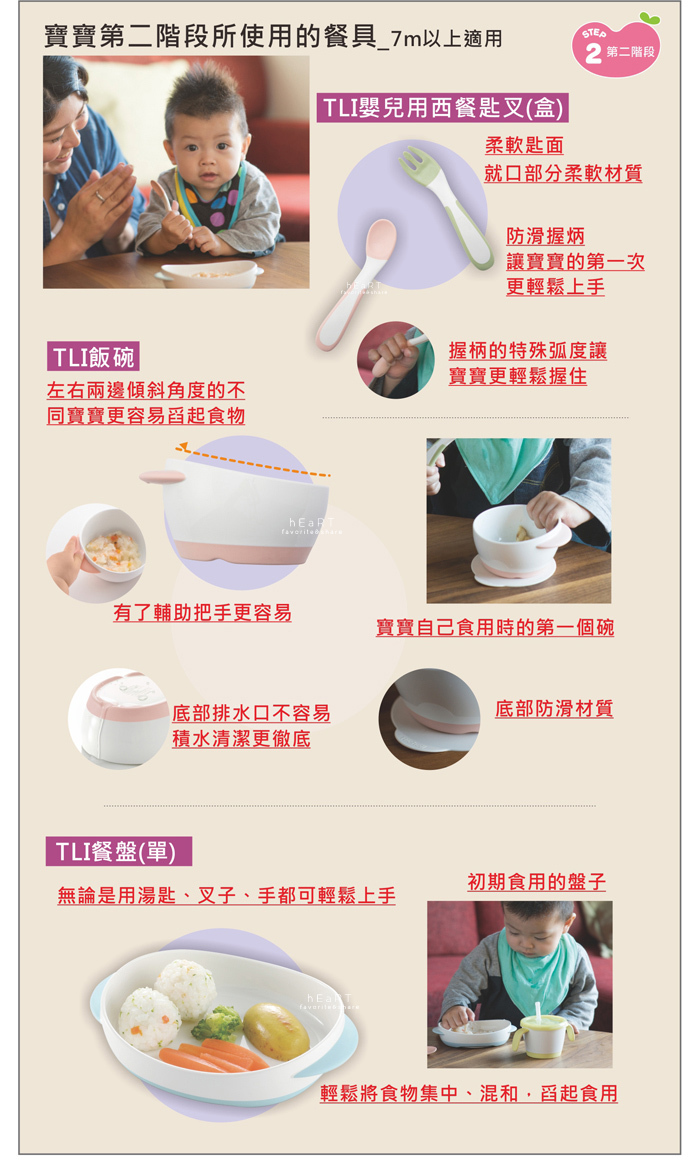 寶寶第二階段所使用的餐具_7m以上適用

STEP 2 第二階段

TLI嬰兒用西餐匙叉(盒)

柔軟匙面
就口部分柔軟材質

防滑握炳
讓寶寶的第一次
更輕鬆上手

hEaRT
favorite&share

握柄的特殊弧度讓
寶寶更輕鬆握住

TLI飯碗

左右兩邊傾斜角度的不
同寶寶更容易舀起食物

hEaRT
favorite&share

有了輔助把手更容易

寶寶自己食用時的第一個碗

底部排水口不容易
積水清潔更徹底

底部防滑材質

TLI餐盤(單)

無論是用湯匙、叉子、手都可輕鬆上手

初期食用的盤子

hEaRT
favorite&share

輕鬆將食物集中、混和，舀起食用