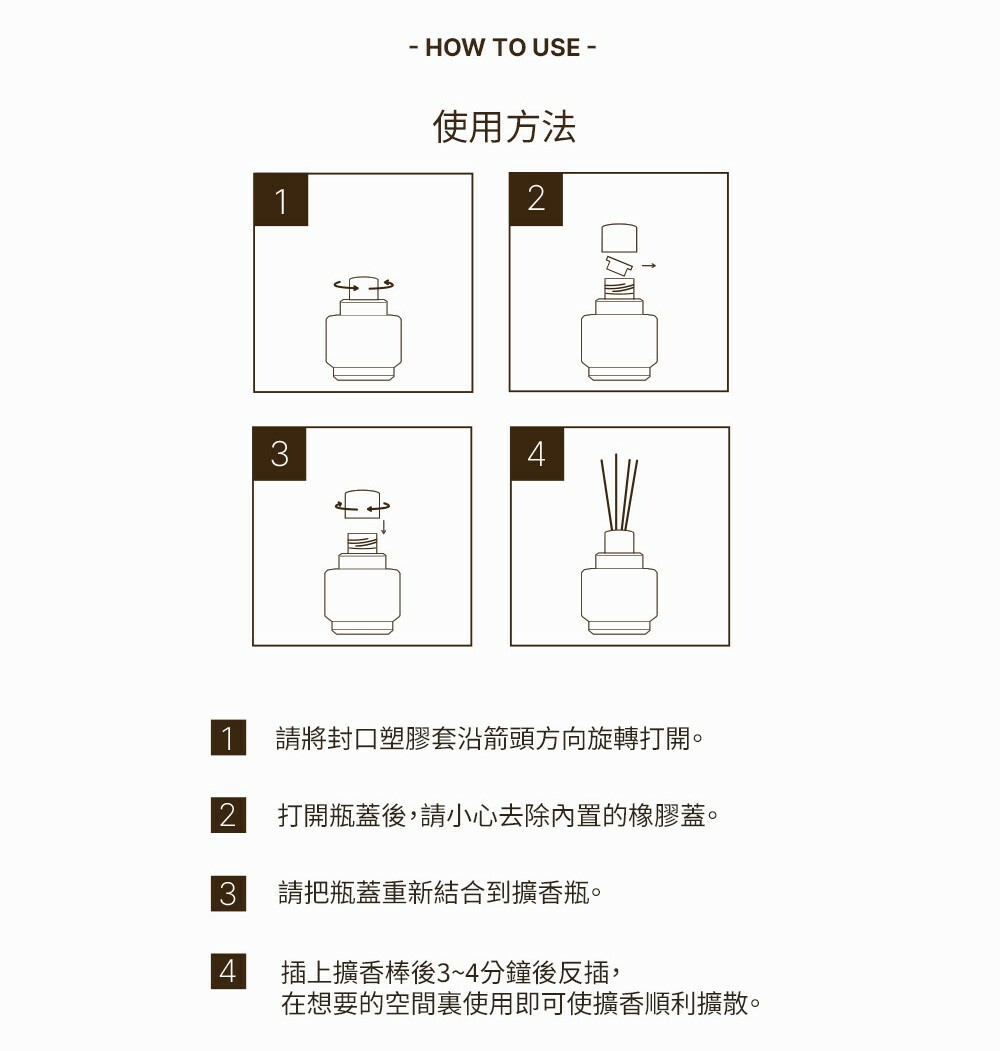 - HOW TO USE -

使用方法

1

2

3

4

1 請將封口塑膠套沿箭頭方向旋轉打開。

2 打開瓶蓋後，請小心去除內置的橡膠蓋。

3 請把瓶蓋重新結合到擴香瓶。

4 插上擴香棒後3~4分鐘後反插，
在想要的空間裏使用即可使擴香順利擴散。