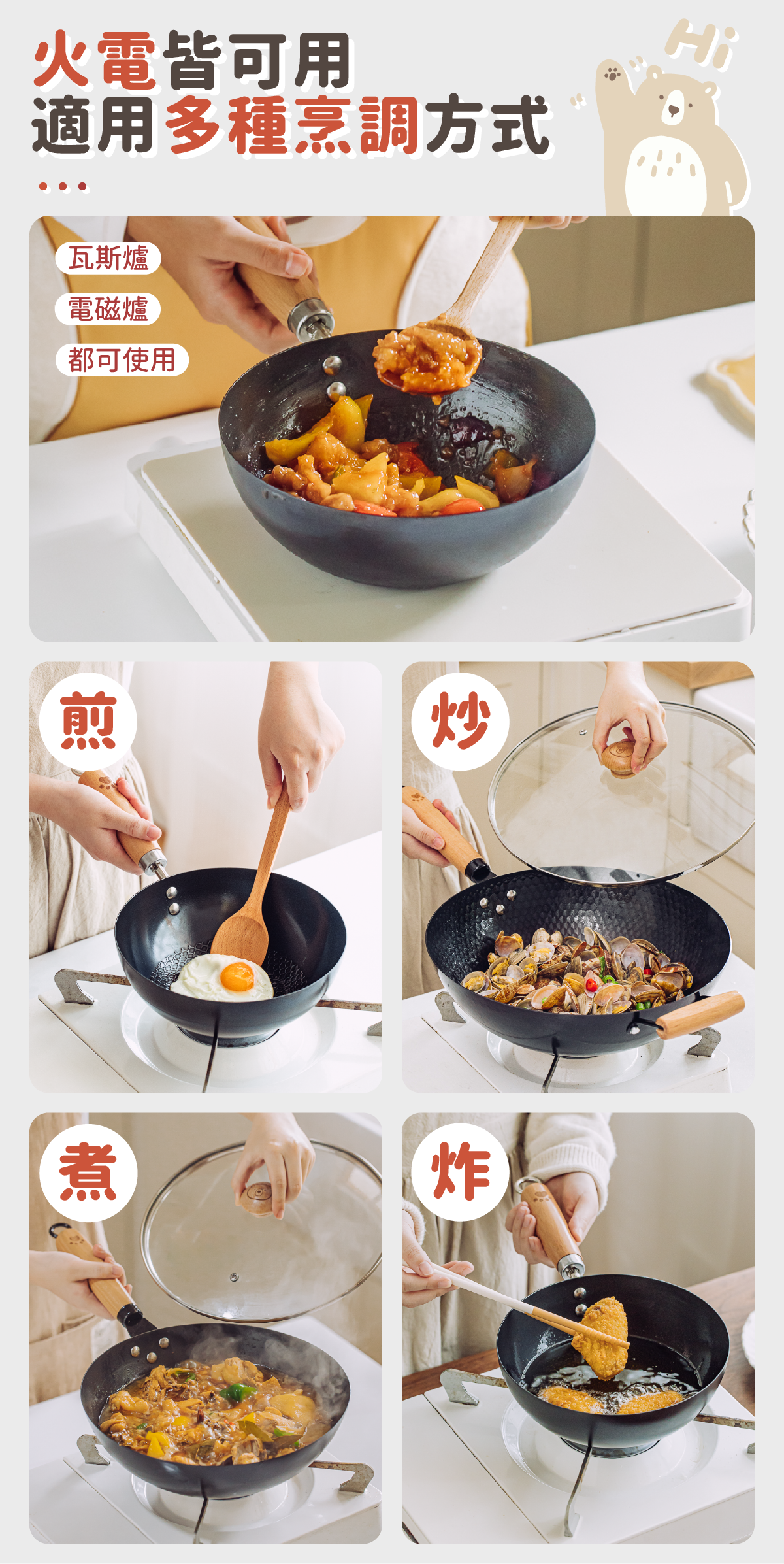 火電皆可用
適用多種烹調方式

Hi

瓦斯爐
電磁爐
都可使用

煎

炒

煮

炸