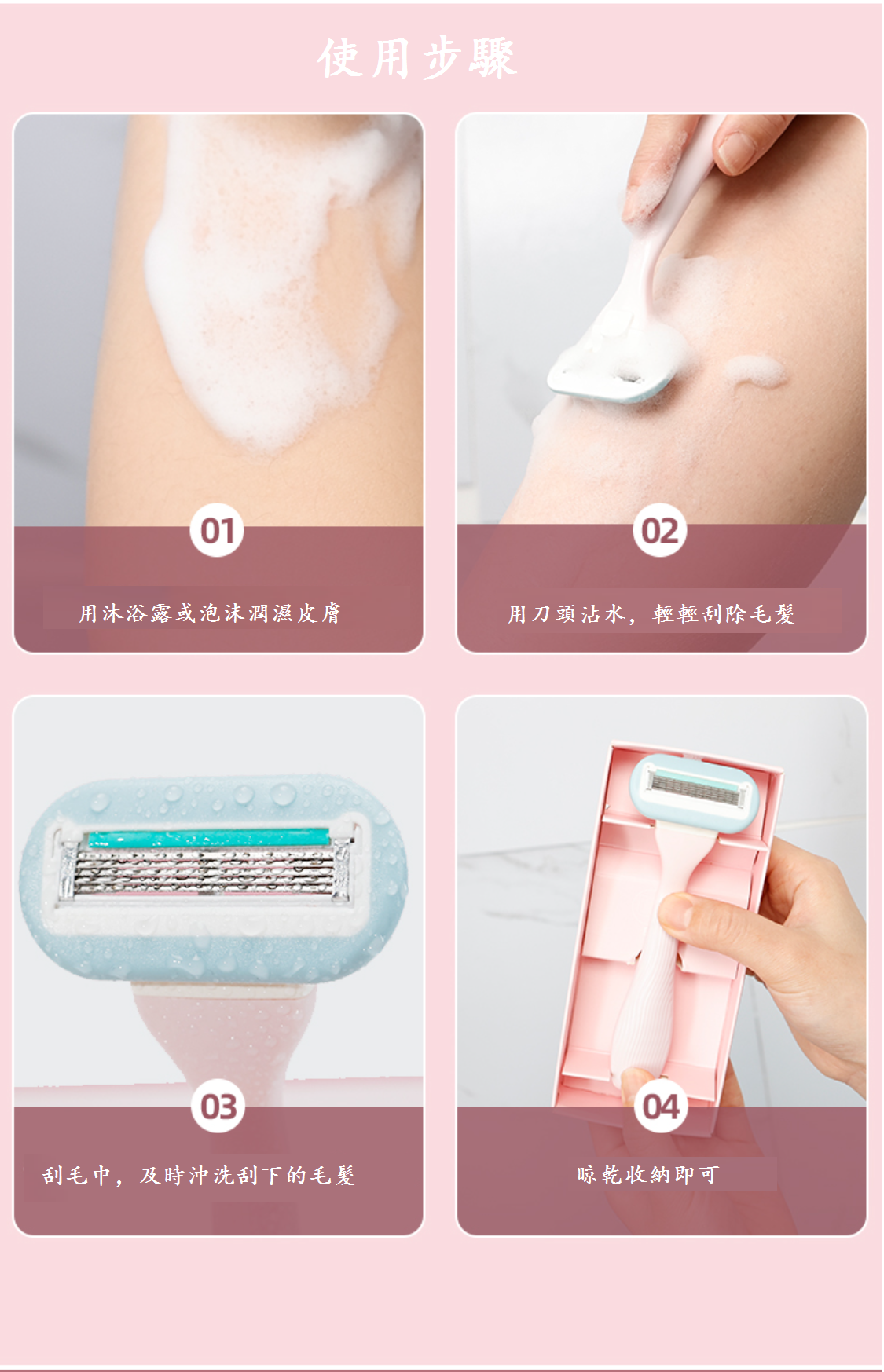 使用步驟

01

用沐浴露或泡沫潤濕皮膚

02

用刀頭沾水，輕輕刮除毛髮

03

刮毛中，及時沖洗刮下的毛髮

04

晾乾收納即可