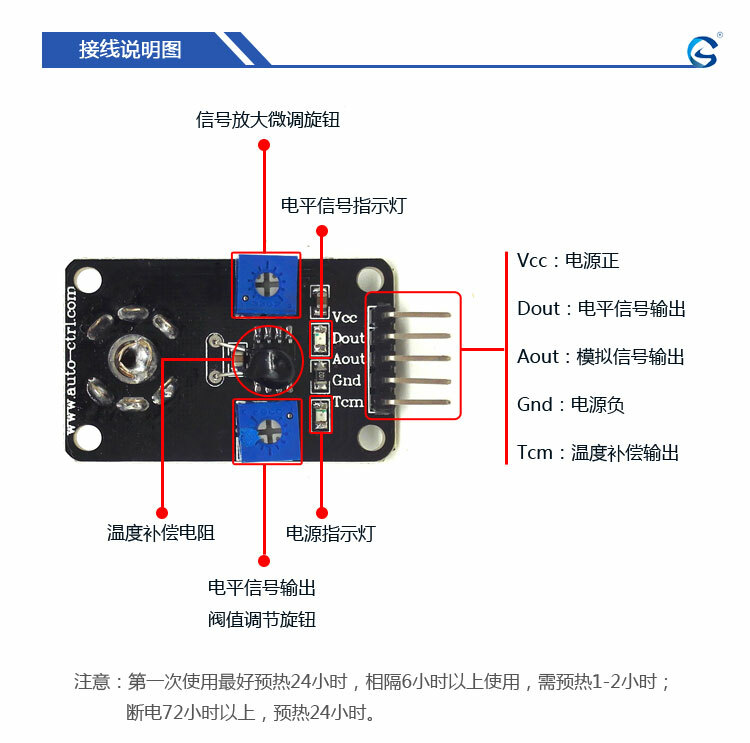 接线说明图

信号放大微调旋钮

电平信号指示灯

www.auto-ctrl.com

Vcc
Dout
Aout
Gnd
Tcm

Vcc：电源正

Dout：电平信号输出

Aout：模拟信号输出

Gnd：电源负

Tcm：温度补偿输出

温度补偿电阻

电源指示灯

电平信号输出
阀值调节旋钮

注意：第一次使用最好预热24小时，相隔6小时以上使用，需预热1-2小时；断电72小时以上，预热24小时。