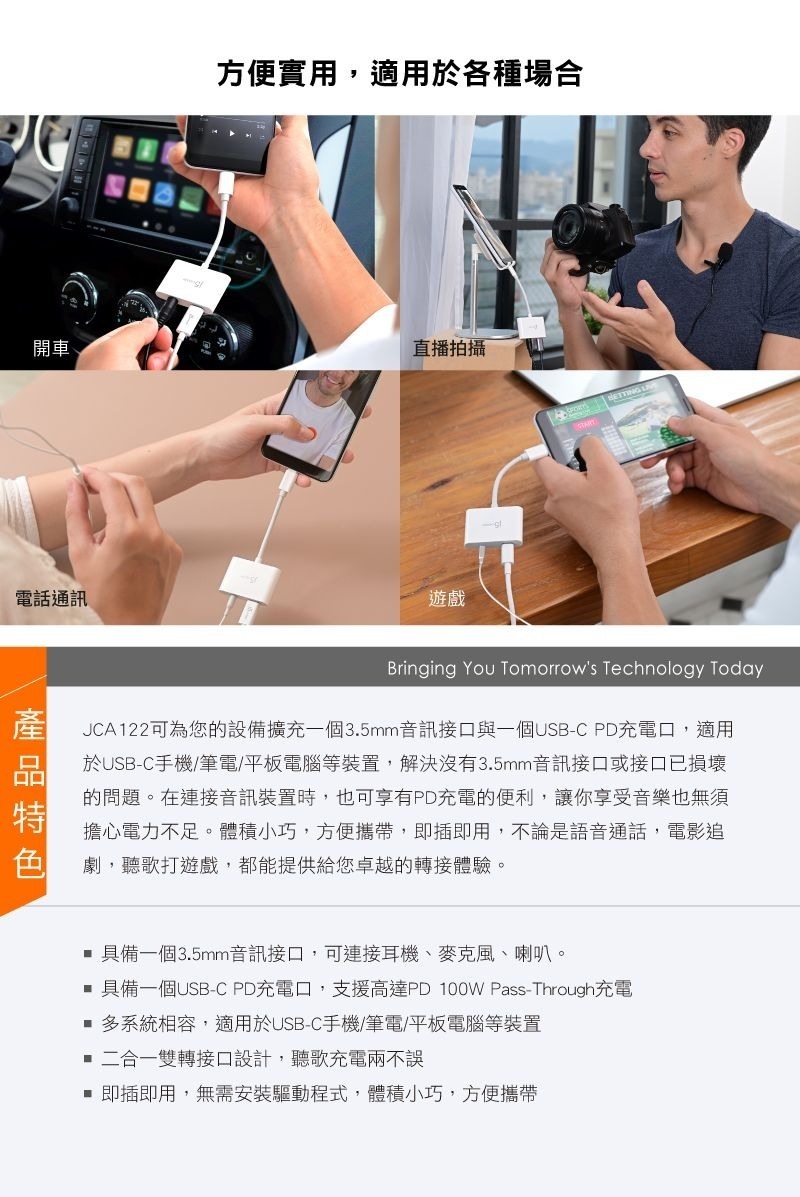 方便實用，適用於各種場合

開車

直播拍攝

電話通訊

遊戲

Bringing You Tomorrow's Technology Today

產品特色

JCA122可為您的設備擴充一個3.5mm音訊接口與一個USB-C PD充電口，適用於USB-C手機/筆電/平板電腦等裝置，解決沒有3.5mm音訊接口或接口已損壞的問題。在連接音訊裝置時，也可享有PD充電的便利，讓你享受音樂也無須擔心電力不足。體積小巧，方便攜帶，即插即用，不論是語音通話，電影追劇，聽歌打遊戲，都能提供給您卓越的轉接體驗。

■ 具備一個3.5mm音訊接口，可連接耳機、麥克風、喇叭。
■ 具備一個USB-C PD充電口，支援高達PD 100W Pass-Through充電
■ 多系統相容，適用於USB-C手機/筆電/平板電腦等裝置
■ 二合一雙轉接口設計，聽歌充電兩不誤
■ 即插即用，無需安裝驅動程式，體積小巧，方便攜帶