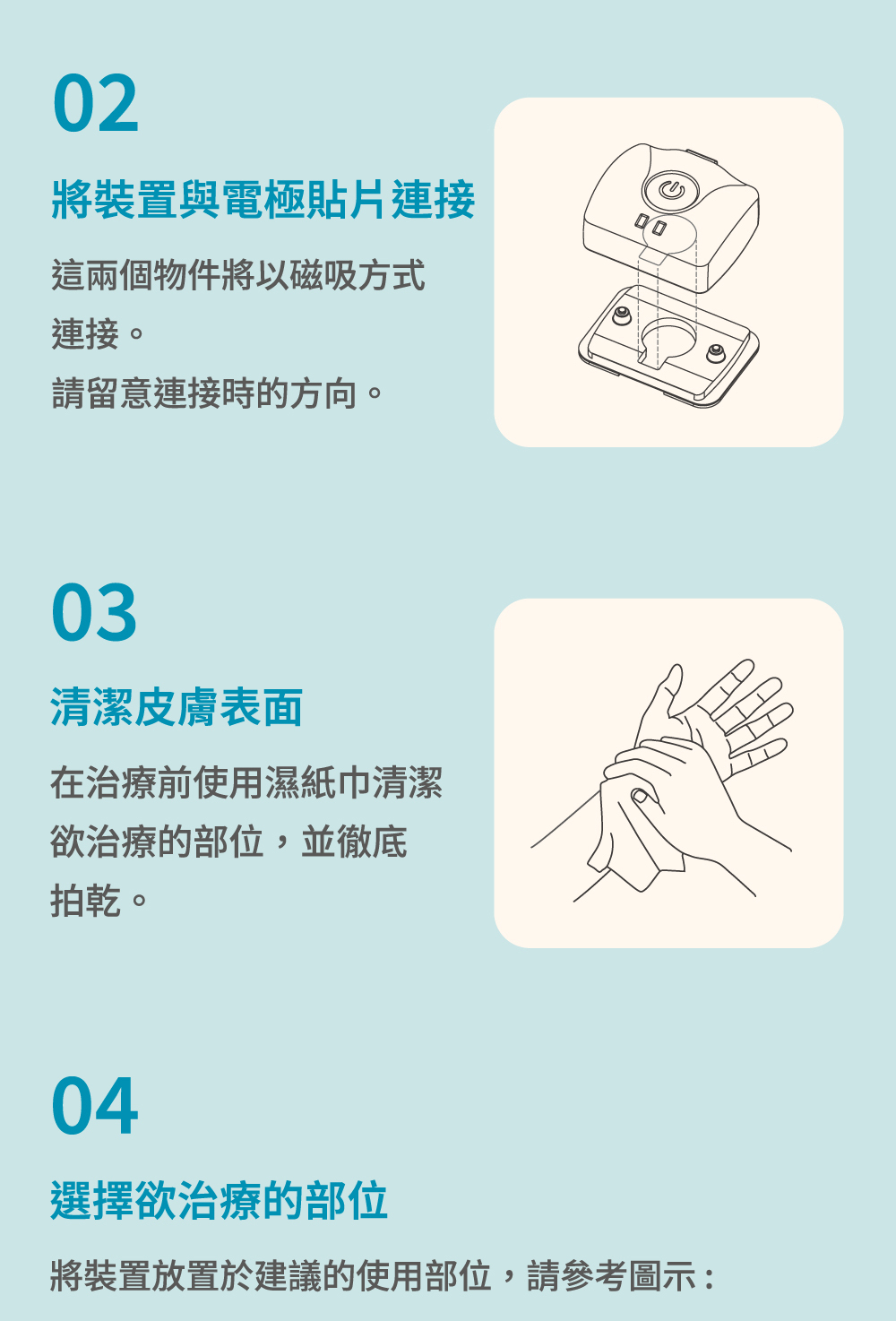 02

將裝置與電極貼片連接

這兩個物件將以磁吸方式連接。
請留意連接時的方向。

03

清潔皮膚表面

在治療前使用濕紙巾清潔欲治療的部位，並徹底拍乾。

04

選擇欲治療的部位

將裝置放置於建議的使用部位，請參考圖示：