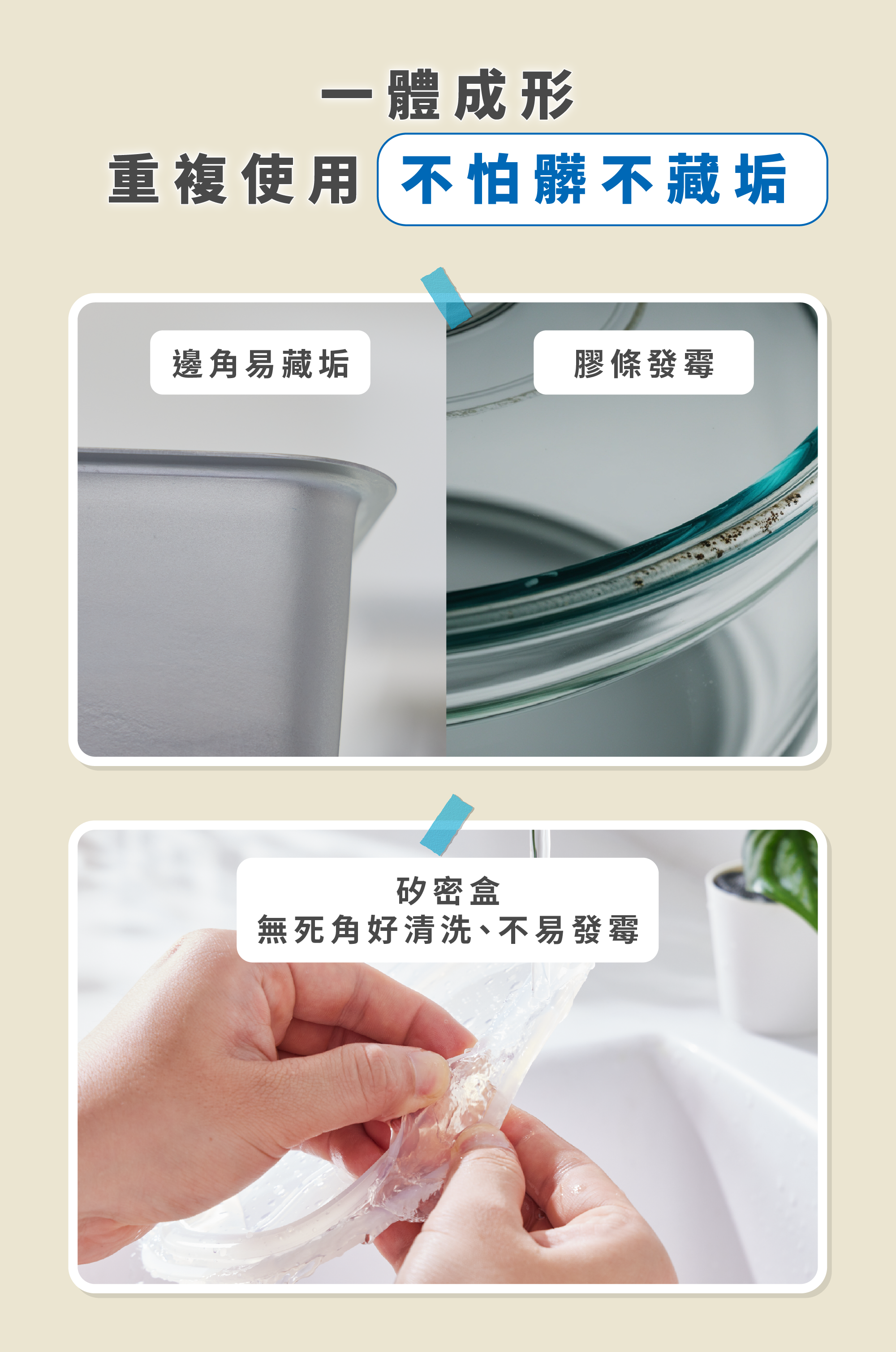 一體成形

重複使用 不怕髒不藏垢

邊角易藏垢

膠條發霉

矽密盒
無死角好清洗、不易發霉