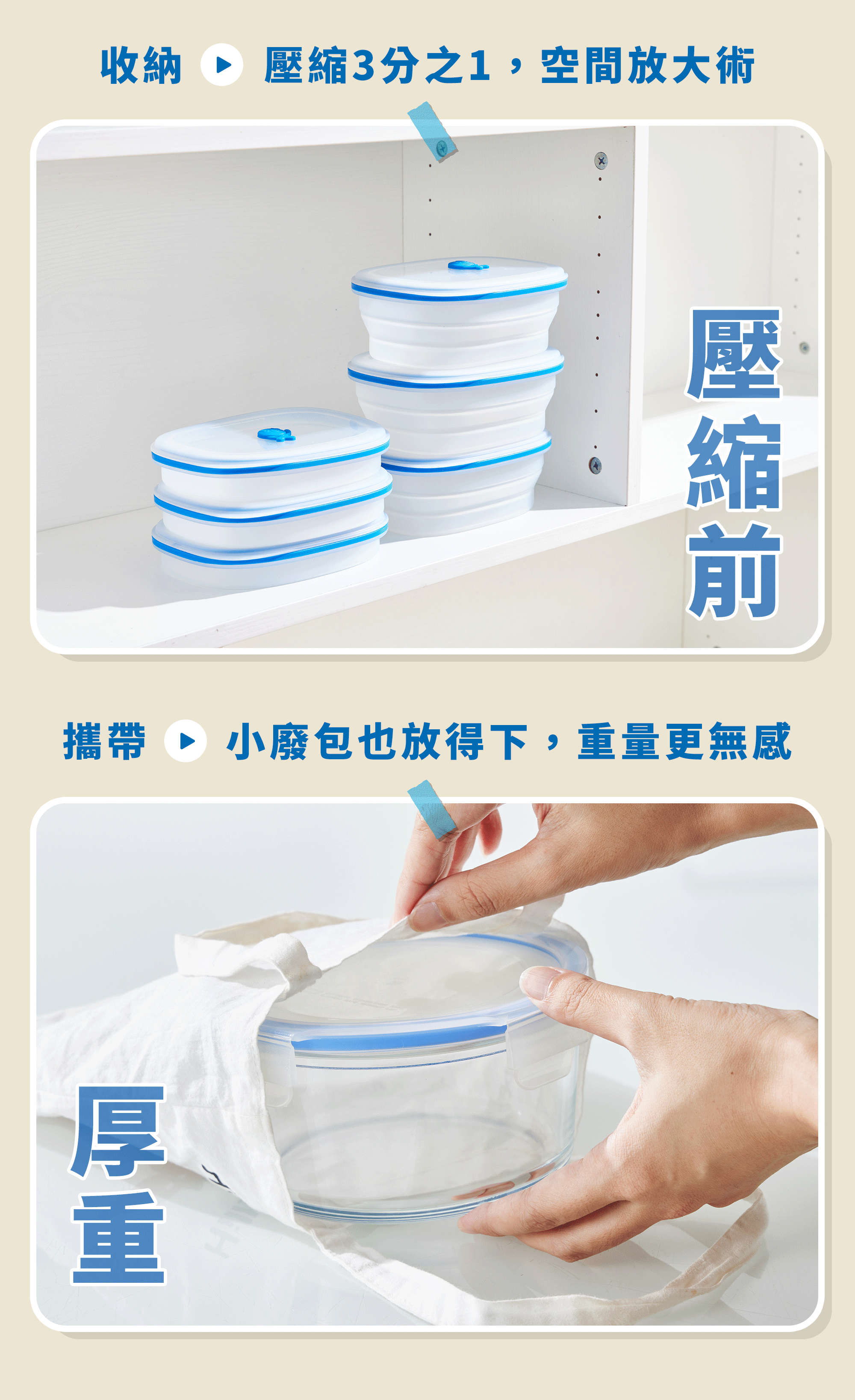 收納 壓縮3分之1，空間放大術

壓縮前

攜帶 小廢包也放得下，重量更無感

厚重