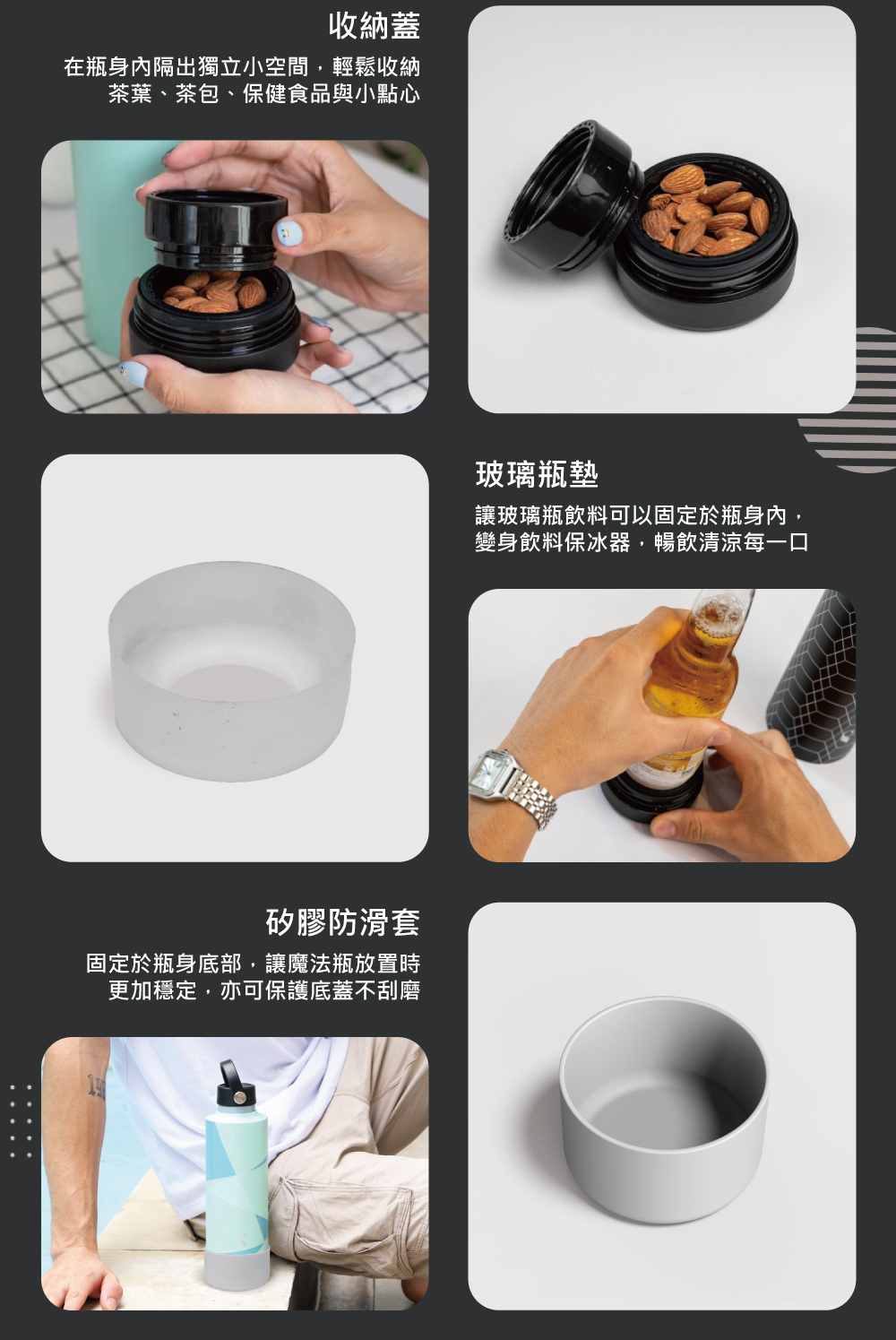 收納蓋

在瓶身內隔出獨立小空間，輕鬆收納茶葉、茶包、保健食品與小點心

玻璃瓶墊

讓玻璃瓶飲料可以固定於瓶身內，變身飲料保冰器，暢飲清涼每一口

矽膠防滑套

固定於瓶身底部，讓魔法瓶放置時更加穩定，亦可保護底蓋不刮磨