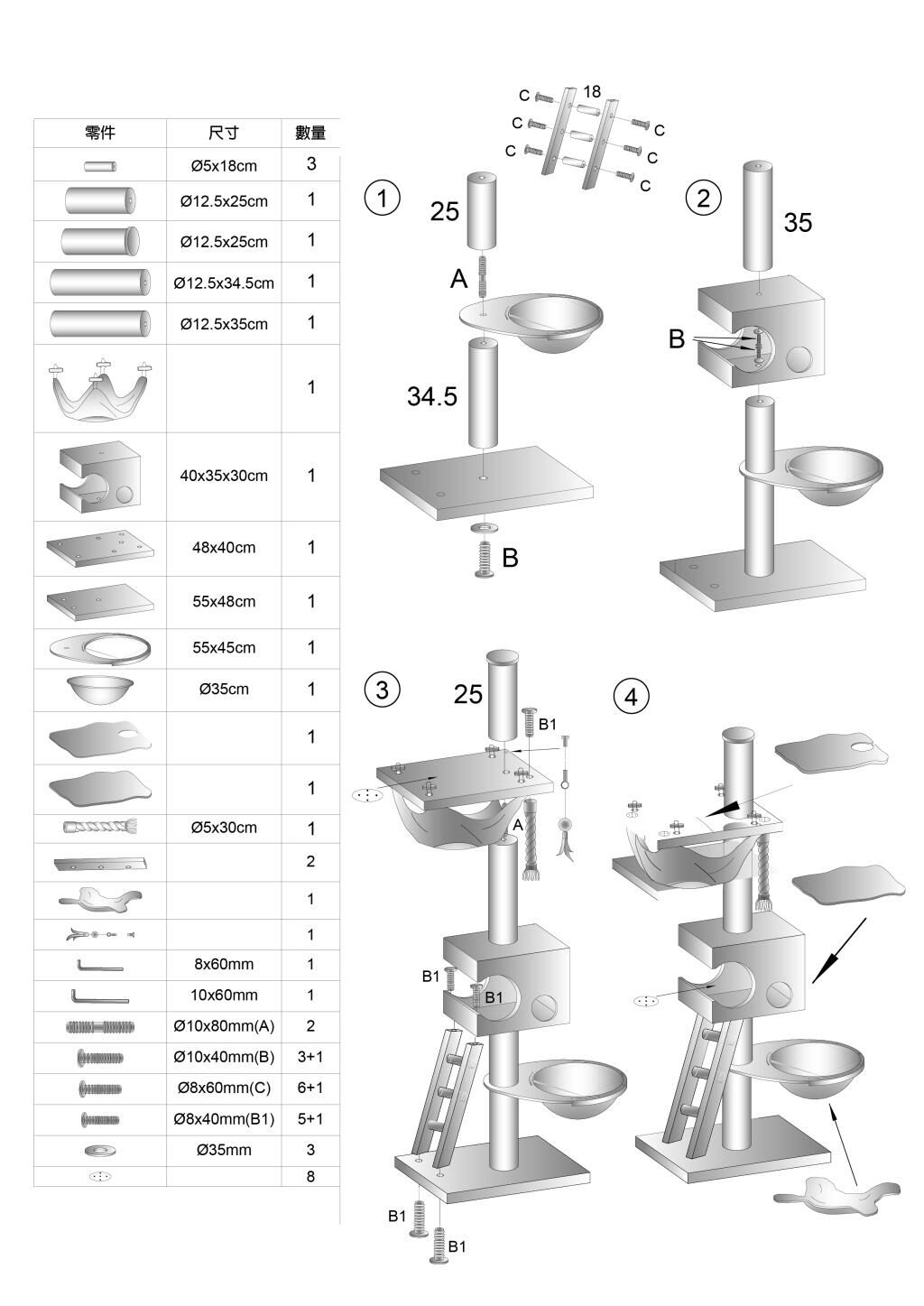 | 零件 | 尺寸 | 數量 |
|---|---|---|
| | Ø5x18cm | 3 |
| | Ø12.5x25cm | 1 |
| | Ø12.5x25cm | 1 |
| | Ø12.5x34.5cm | 1 |
| | Ø12.5x35cm | 1 |
| | | 1 |
| | 40x35x30cm | 1 |
| | 48x40cm | 1 |
| | 55x48cm | 1 |
| | 55x45cm | 1 |
| | Ø35cm | 1 |
| | | 1 |
| | | 1 |
| | Ø5x30cm | 1 |
| | | 2 |
| | | 1 |
| | | 1 |
| | 8x60mm | 1 |
| | 10x60mm | 1 |
| | Ø10x80mm(A) | 2 |
| | Ø10x40mm(B) | 3+1 |
| | Ø8x60mm(C) | 6+1 |
| | Ø8x40mm(B1) | 5+1 |
| | Ø35mm | 3 |
| | | 8 |

C 18 C C C C C

1
25
A
34.5
B

2
35
B

3
25
B1
A
B1
B1
B1
B1

4