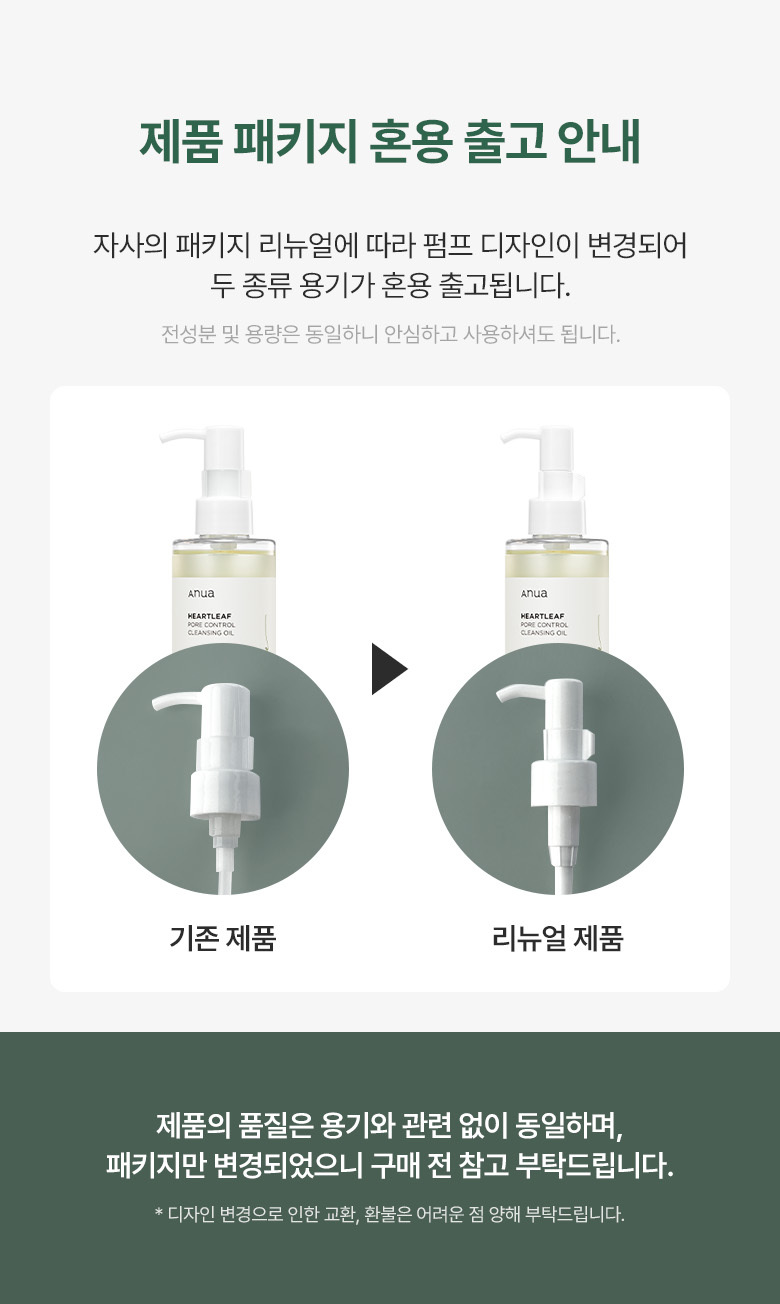 제품 패키지 혼용 출고 안내

자사의 패키지 리뉴얼에 따라 펌프 디자인이 변경되어 두 종류 용기가 혼용 출고됩니다.

전성분 및 용량은 동일하니 안심하고 사용하셔도 됩니다.

Anua

HEARTLEAF
PORE CONTROL
CLEANSING OIL

Anua

HEARTLEAF
PORE CONTROL
CLEANSING OIL

기존 제품

리뉴얼 제품

제품의 품질은 용기와 관련 없이 동일하며, 패키지만 변경되었으니 구매 전 참고 부탁드립니다.

* 디자인 변경으로 인한 교환, 환불은 어려운 점 양해 부탁드립니다.