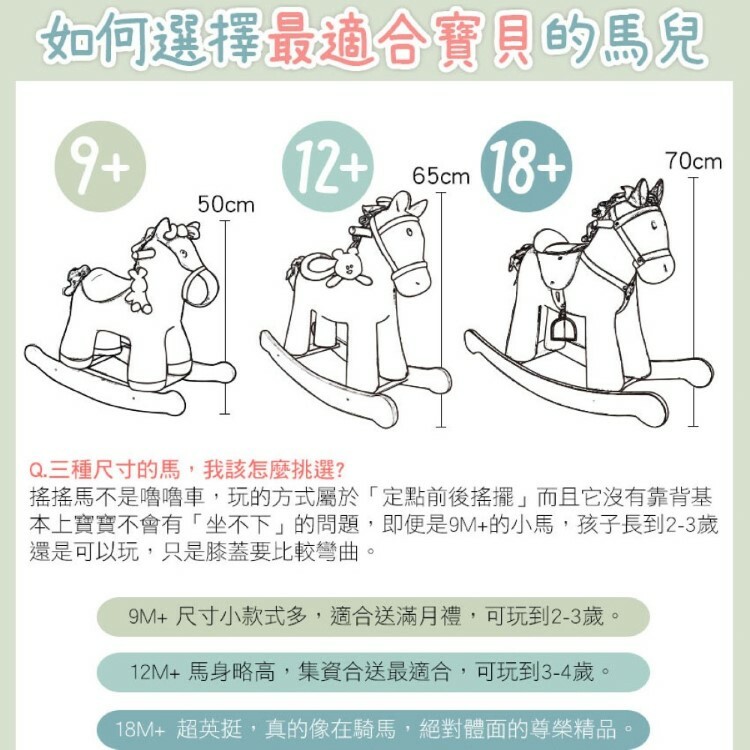 如何選擇最適合寶貝的馬兒

9+

50cm

12+

65cm

18+

70cm

Q.三種尺寸的馬，我該怎麼挑選?
搖搖馬不是嚕嚕車，玩的方式屬於「定點前後搖擺」而且它沒有靠背基本上寶寶不會有「坐不下」的問題，即便是9M+的小馬，孩子長到2-3歲還是可以玩，只是膝蓋要比較彎曲。

9M+ 尺寸小款式多，適合送滿月禮，可玩到2-3歲。

12M+ 馬身略高，集資合送最適合，可玩到3-4歲。

18M+ 超英挺，真的像在騎馬，絕對體面的尊榮精品。