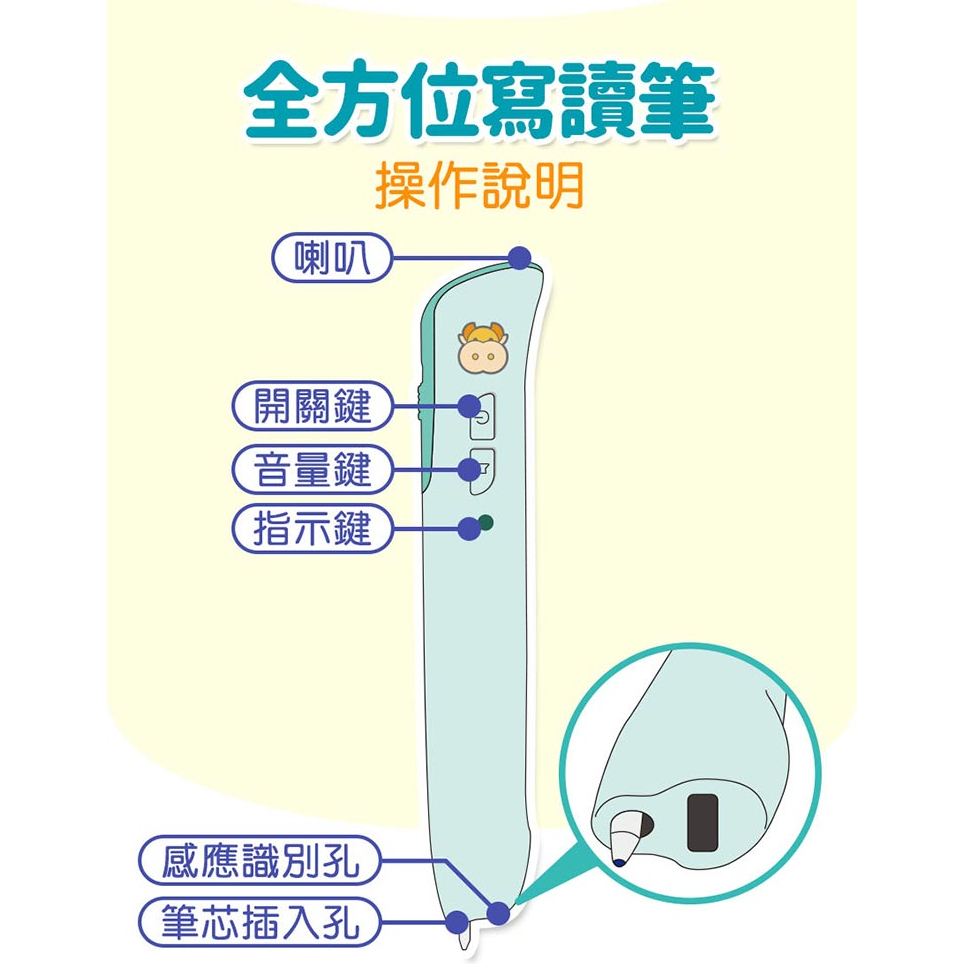 全方位寫讀筆
操作說明

喇叭

開關鍵

音量鍵

指示鍵

感應識別孔

筆芯插入孔