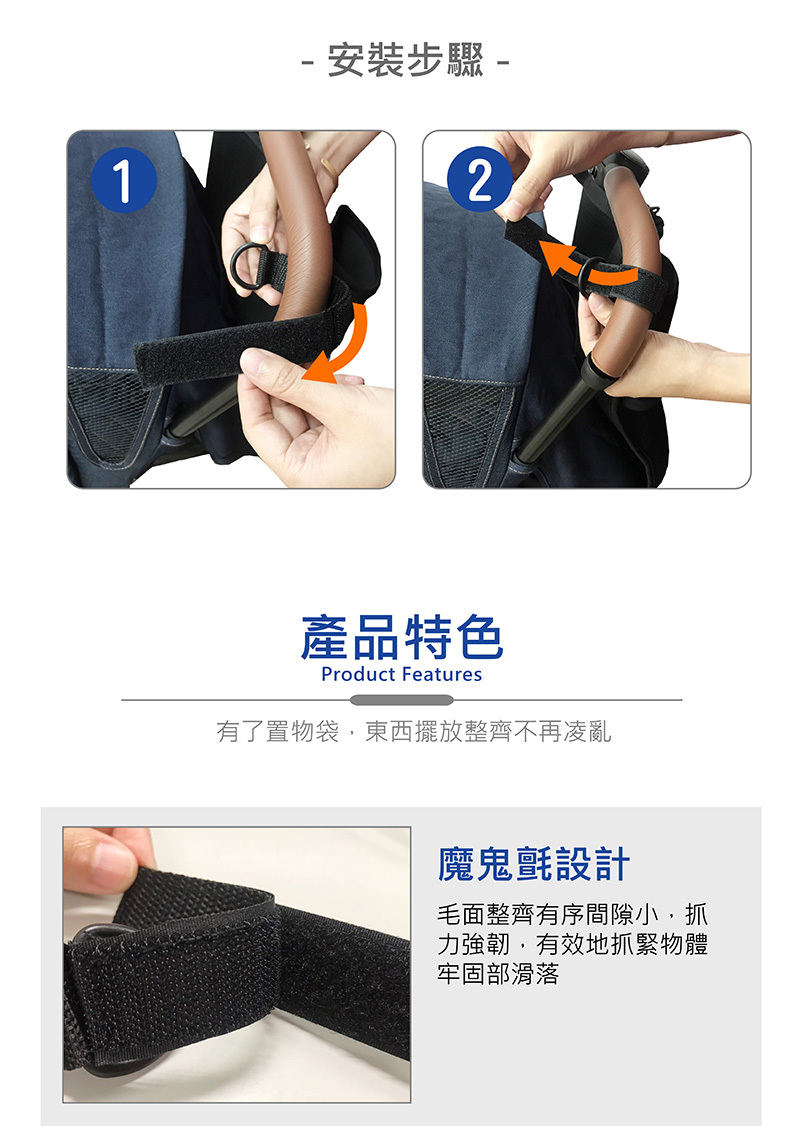 - 安裝步驟 -

1

2

產品特色
Product Features

有了置物袋，東西擺放整齊不再凌亂

魔鬼氈設計

毛面整齊有序間隙小，抓力強韌，有效地抓緊物體牢固部滑落