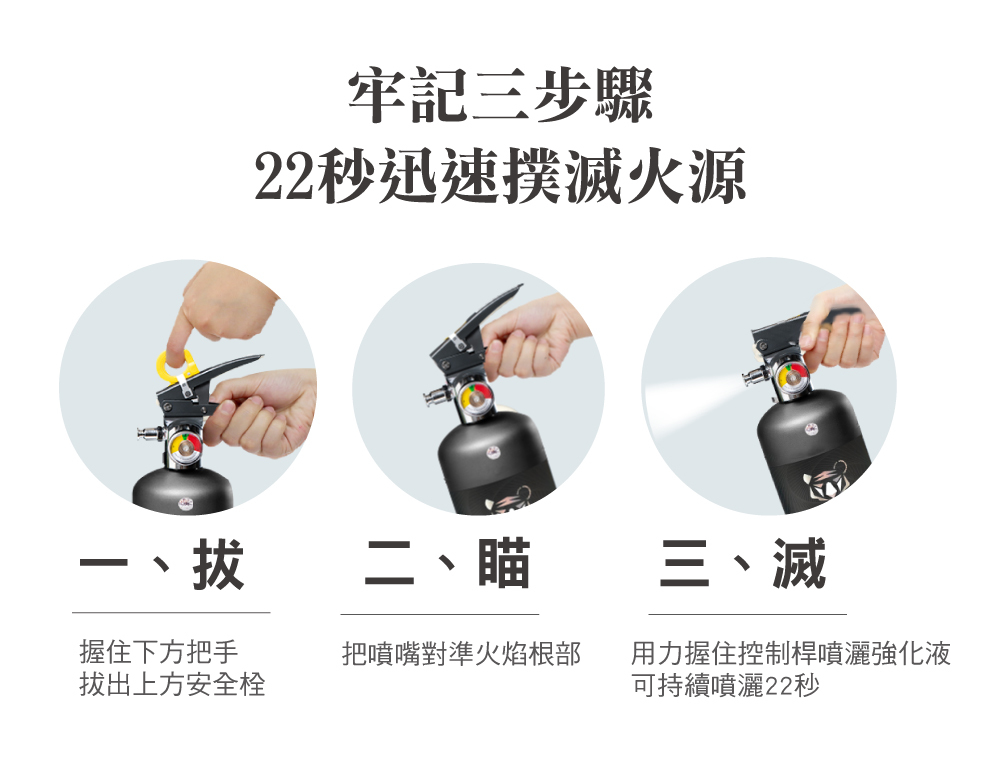 牢記三步驟
22秒迅速撲滅火源

一、拔

握住下方把手
拔出上方安全栓

二、瞄

把噴嘴對準火焰根部

三、滅

用力握住控制桿噴灑強化液
可持續噴灑22秒