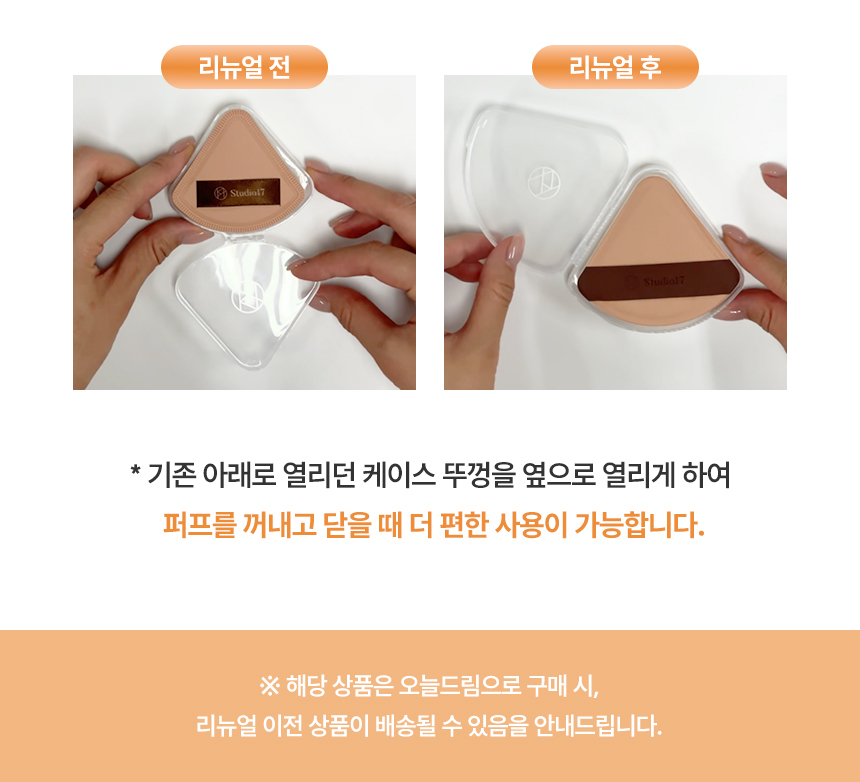 리뉴얼 전

Studio17

리뉴얼 후

Studio17

* 기존 아래로 열리던 케이스 뚜껑을 옆으로 열리게 하여
퍼프를 꺼내고 닫을 때 더 편한 사용이 가능합니다.

※ 해당 상품은 오늘드림으로 구매 시,
리뉴얼 이전 상품이 배송될 수 있음을 안내드립니다.