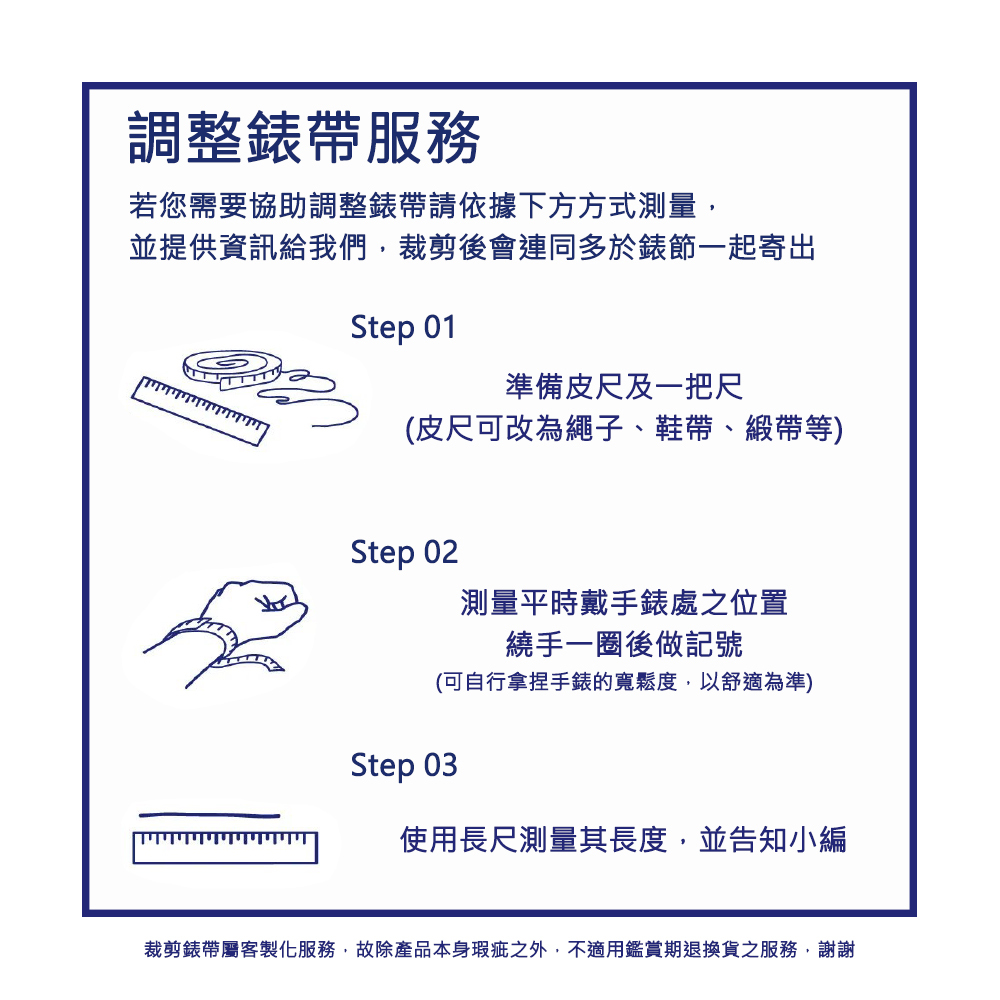 調整錶帶服務

若您需要協助調整錶帶請依據下方方式測量，
並提供資訊給我們，裁剪後會連同多於錶節一起寄出

Step 01

準備皮尺及一把尺
(皮尺可改為繩子、鞋帶、緞帶等)

Step 02

測量平時戴手錶處之位置
繞手一圈後做記號
(可自行拿捏手錶的寬鬆度，以舒適為準)

Step 03

使用長尺測量其長度，並告知小編

裁剪錶帶屬客製化服務，故除產品本身瑕疵之外，不適用鑑賞期退換貨之服務，謝謝