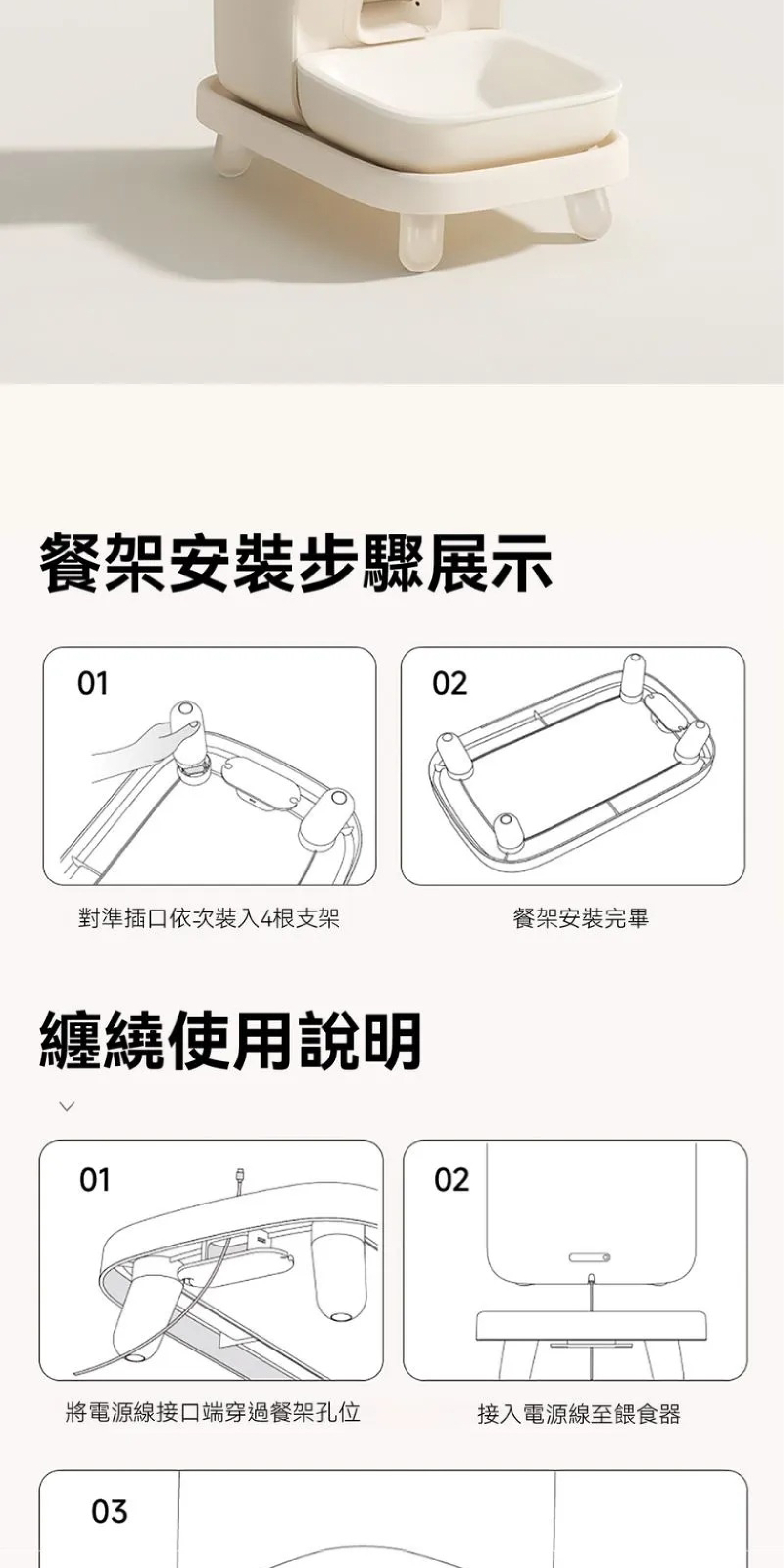 餐架安裝步驟展示

01

對準插口依次裝入4根支架

02

餐架安裝完畢

纏繞使用說明

01

將電源線接口端穿過餐架孔位

02

接入電源線至餵食器

03