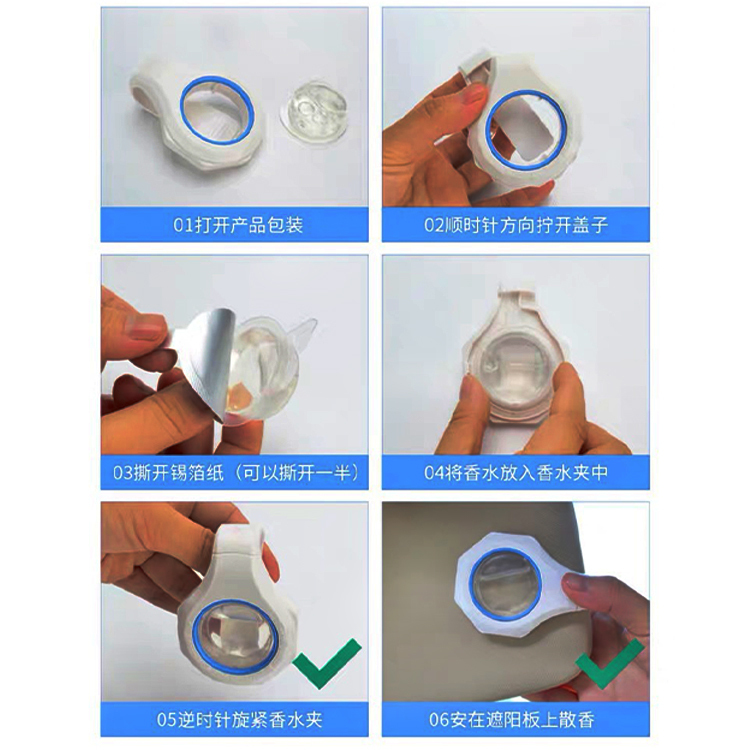 01打开产品包装

02顺时针方向拧开盖子

03撕开锡箔纸（可以撕开一半）

04将香水放入香水夹中

05逆时针旋紧香水夹

06安在遮阳板上散香