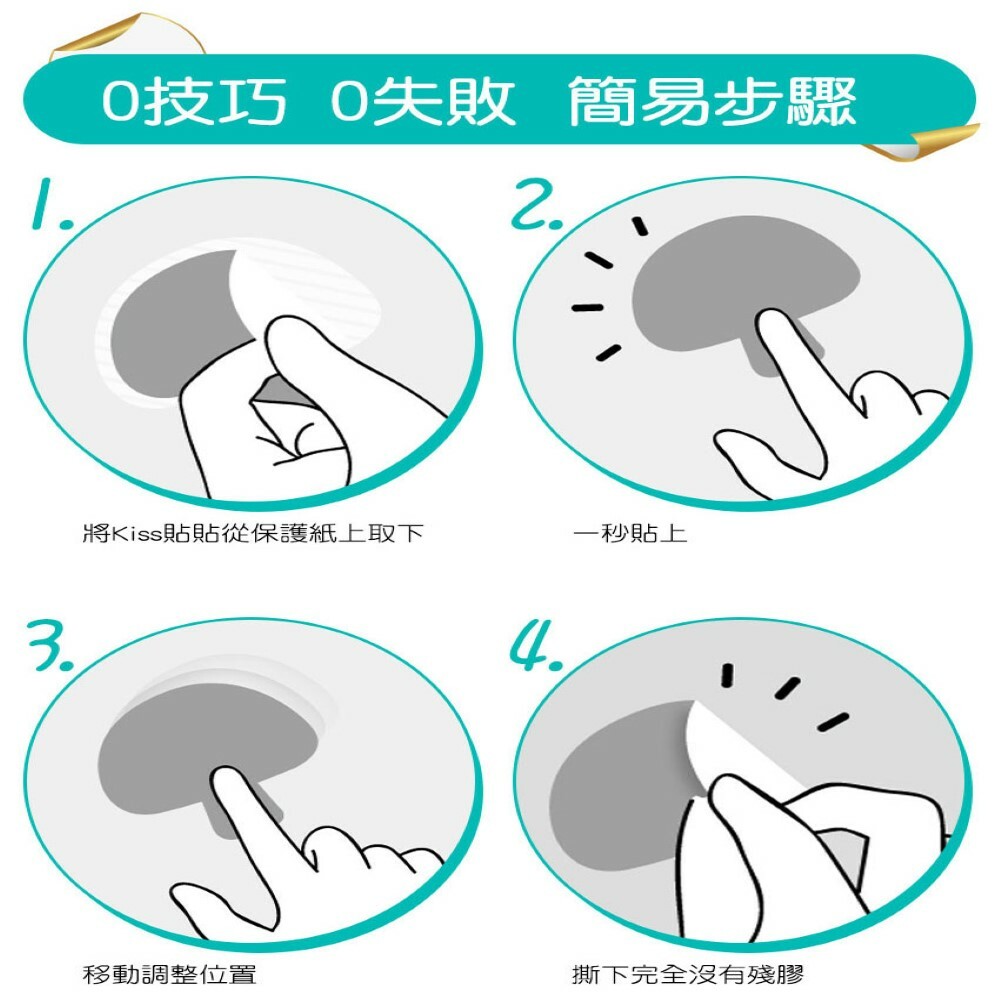 0技巧 0失敗 簡易步驟

1.

將Kiss貼貼從保護紙上取下

2.

一秒貼上

3.

移動調整位置

4.

撕下完全沒有殘膠