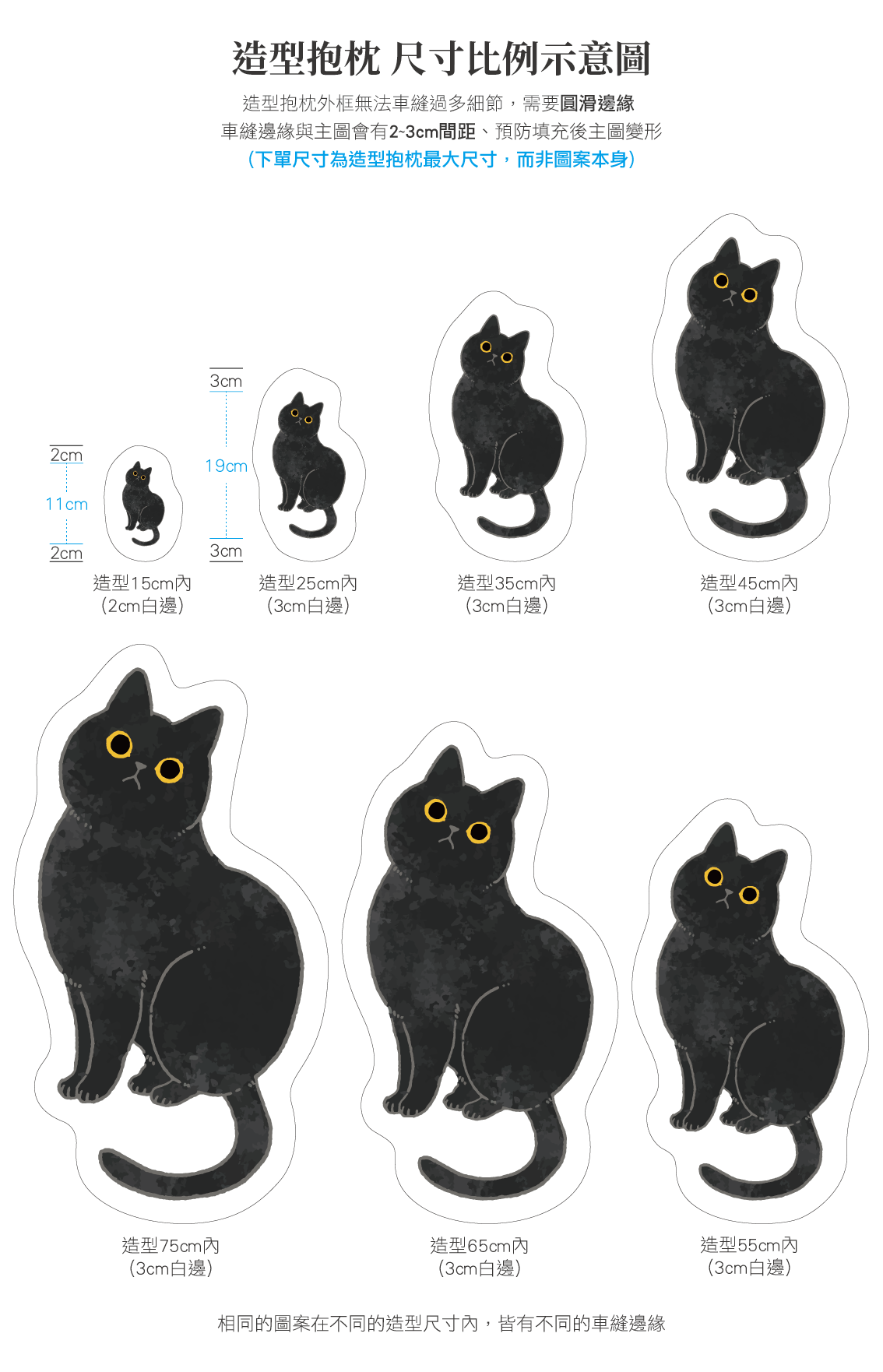 造型抱枕 尺寸比例示意圖

造型抱枕外框無法車縫過多細節，需要圓滑邊緣
車縫邊緣與主圖會有2~3cm間距、預防填充後主圖變形
(下單尺寸為造型抱枕最大尺寸，而非圖案本身)

2cm
11cm
2cm

3cm
19cm
3cm

造型15cm內
(2cm白邊)

造型25cm內
(3cm白邊)

造型35cm內
(3cm白邊)

造型45cm內
(3cm白邊)

造型75cm內
(3cm白邊)

造型65cm內
(3cm白邊)

造型55cm內
(3cm白邊)

相同的圖案在不同的造型尺寸內，皆有不同的車縫邊緣