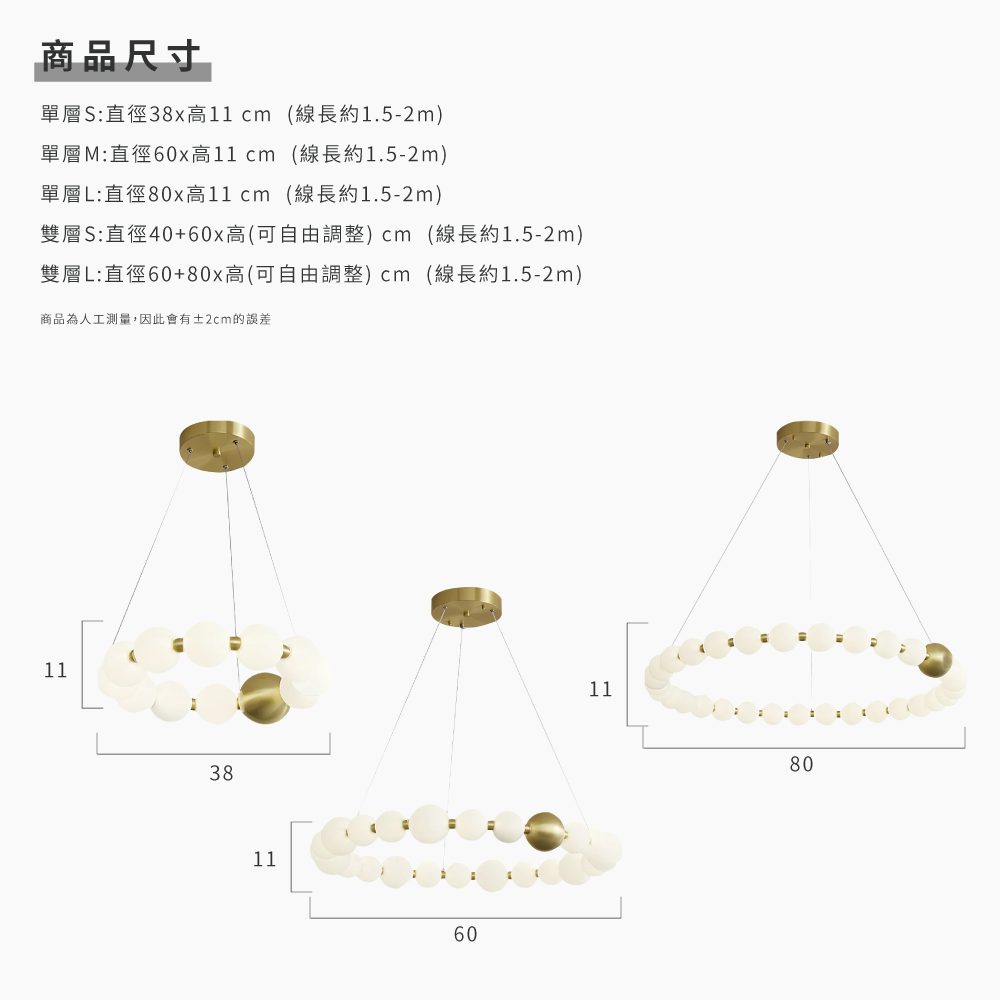 商品尺寸

單層S:直徑38x高11 cm（線長約1.5-2m）

單層M:直徑60x高11 cm（線長約1.5-2m）

單層L:直徑80x高11 cm（線長約1.5-2m）

雙層S:直徑40+60x高(可自由調整) cm（線長約1.5-2m）

雙層L:直徑60+80x高(可自由調整) cm（線長約1.5-2m）

商品為人工測量,因此會有±2cm的誤差

11

38

11

60

11

80