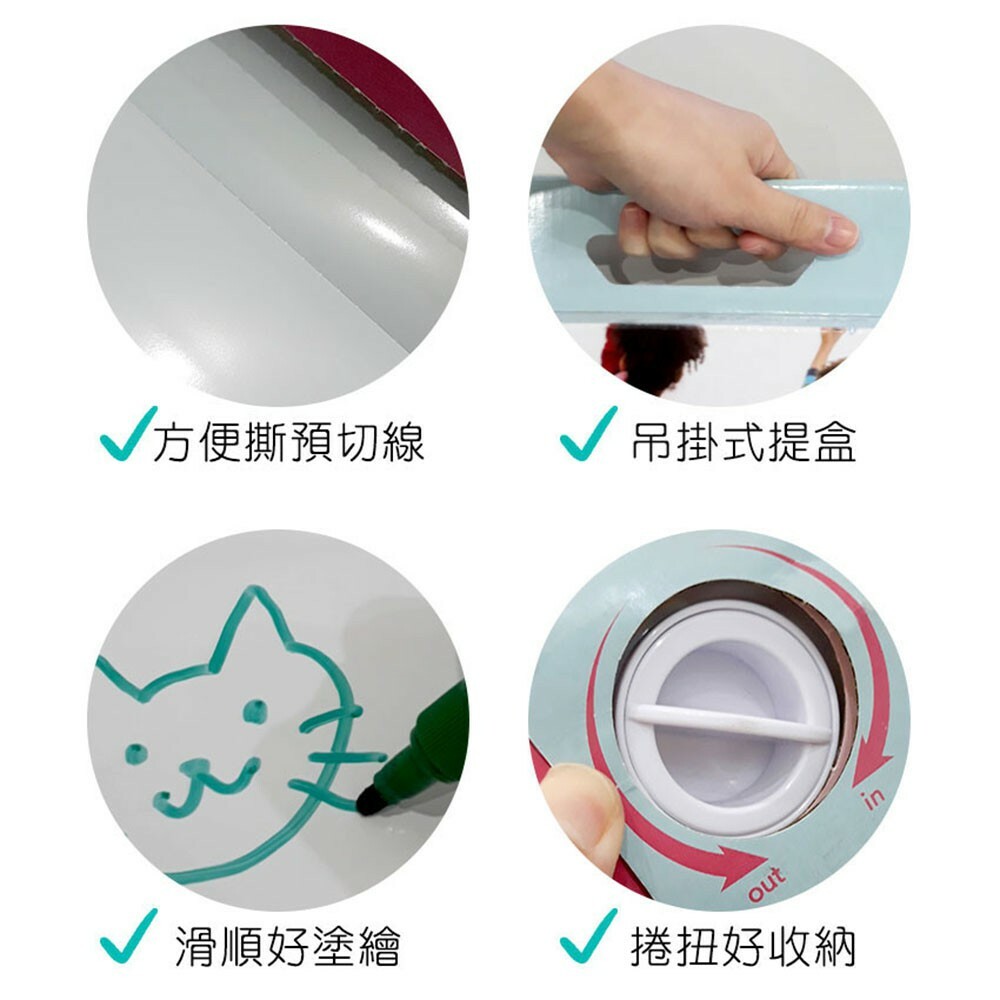 ✓方便撕預切線

✓ 吊掛式提盒

✓ 滑順好塗繪

in

out

✓ 捲扭好收納