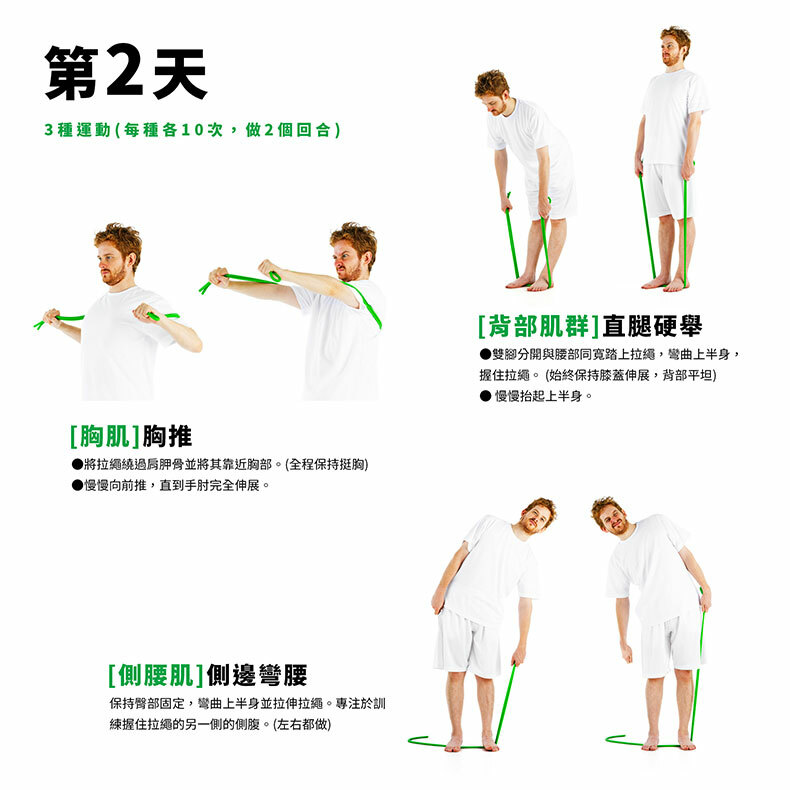 第2天

3種運動(每種各10次，做2個回合)

[背部肌群]直腿硬舉

●雙腳分開與腰部同寬踏上拉繩，彎曲上半身，握住拉繩。(始終保持膝蓋伸展，背部平坦)

● 慢慢抬起上半身。

[胸肌]胸推

●將拉繩繞過肩胛骨並將其靠近胸部。(全程保持挺胸)

●慢慢向前推，直到手肘完全伸展。

[側腰肌]側邊彎腰

保持臀部固定，彎曲上半身並拉伸拉繩。專注於訓練握住拉繩的另一側的側腹。(左右都做)