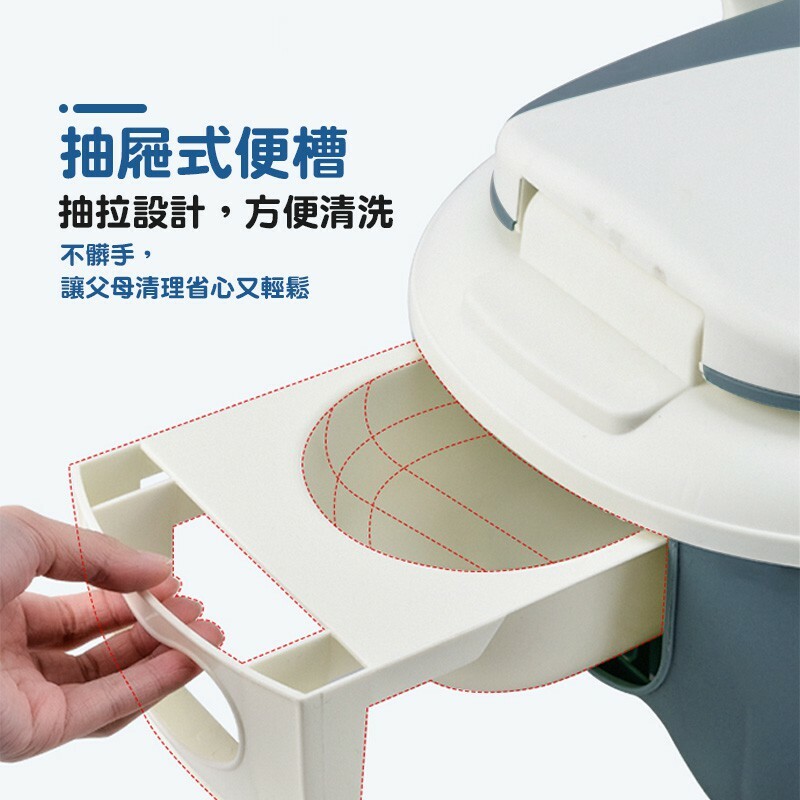 抽屜式便槽
抽拉設計，方便清洗
不髒手，
讓父母清理省心又輕鬆