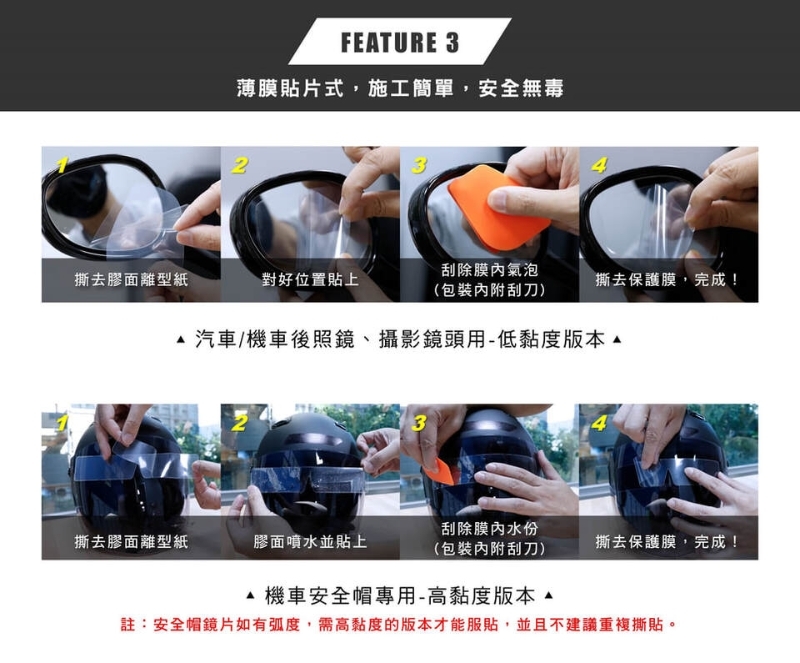 FEATURE 3

薄膜貼片式，施工簡單，安全無毒

1
撕去膠面離型紙

2
對好位置貼上

3
刮除膜內氣泡
（包裝內附刮刀）

4
撕去保護膜，完成！

▲ 汽車/機車後照鏡、攝影鏡頭用-低黏度版本 ▲

1
撕去膠面離型紙

2
膠面噴水並貼上

3
刮除膜內水份
（包裝內附刮刀）

4
撕去保護膜，完成！

▲ 機車安全帽專用-高黏度版本 ▲

註：安全帽鏡片如有弧度，需高黏度的版本才能服貼，並且不建議重複撕貼。