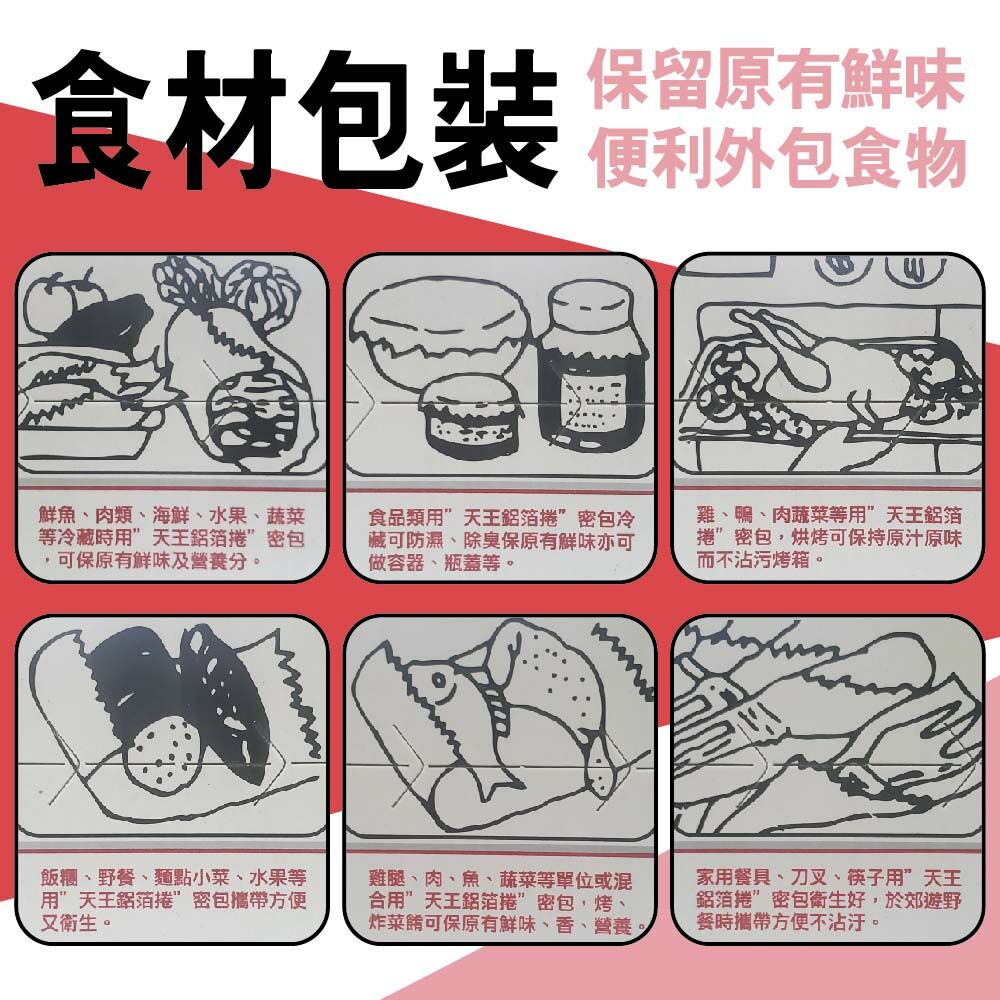 食材包裝

保留原有鮮味
便利外包食物

鮮魚、肉類、海鮮、水果、蔬菜等冷藏時用"天王鋁箔捲"密包，可保原有鮮味及營養分。

食品類用"天王鋁箔捲"密包冷藏可防濕、除臭保原有鮮味亦可做容器、瓶蓋等。

雞、鴨、肉蔬菜等用"天王鋁箔捲"密包，烘烤可保持原汁原味而不沾污烤箱。

飯糰、野餐、麵點小菜、水果等用"天王鋁箔捲"密包攜帶方便又衛生。

雞腿、肉、魚、蔬菜等單位或混合用"天王鋁箔捲"密包，烤、炸菜餚可保原有鮮味、香、營養。

家用餐具、刀叉、筷子用"天王鋁箔捲"密包衛生好，於郊遊野餐時攜帶方便不沾汙。