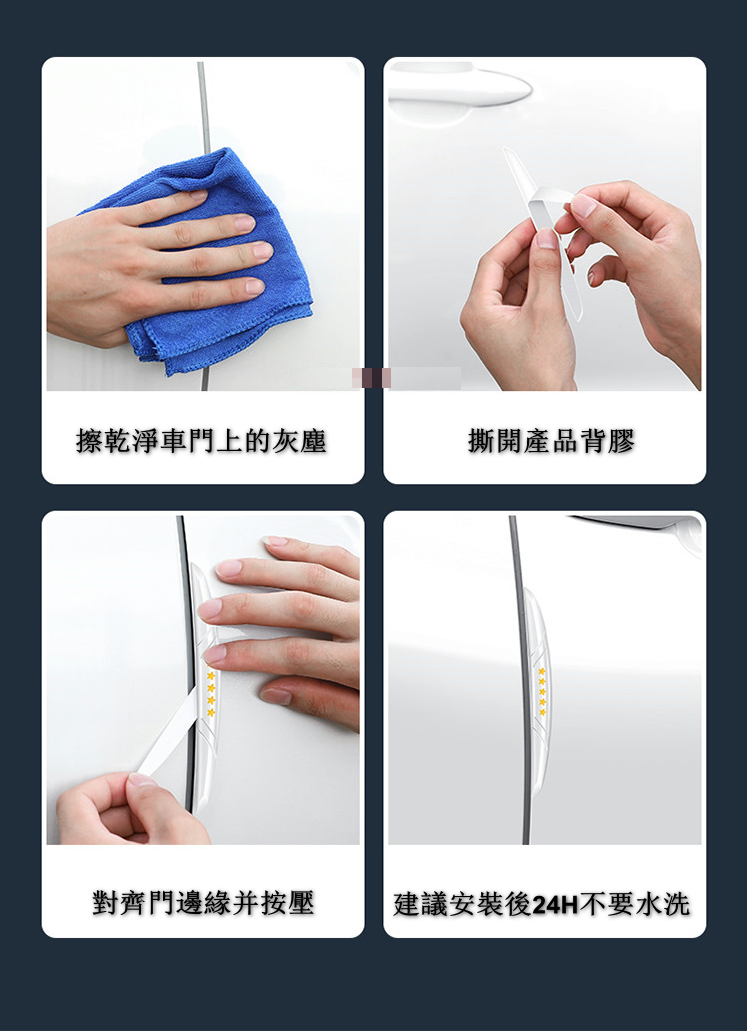 擦乾淨車門上的灰塵

撕開產品背膠

對齊門邊緣并按壓

建議安裝後24H不要水洗