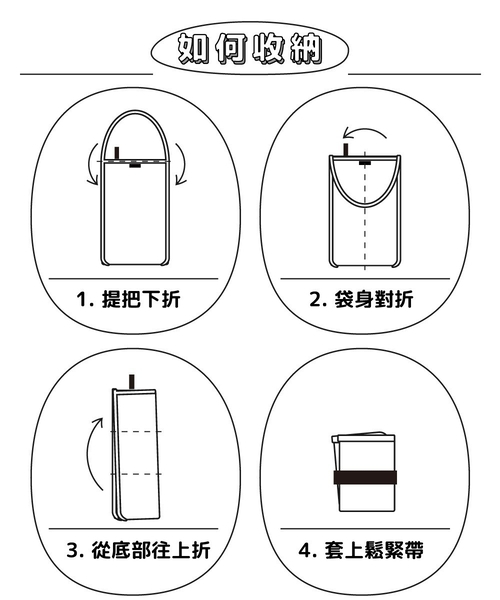 如何收納

1. 提把下折

2. 袋身對折

3. 從底部往上折

4. 套上鬆緊帶