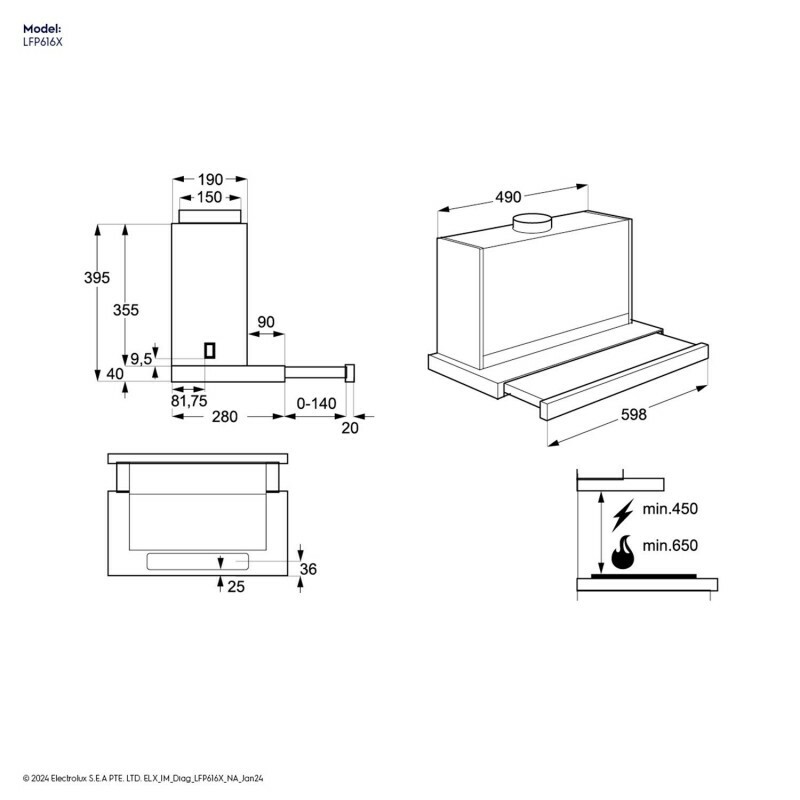 Model:
LFP616X

190
150
395
355
90
9,5
40
81,75
280
0-140
20

490
598

36
25

min.450
min.650

© 2024 Electrolux S.E.A PTE. LTD. ELX_IM_Diag_LFP616X_NA_Jan24